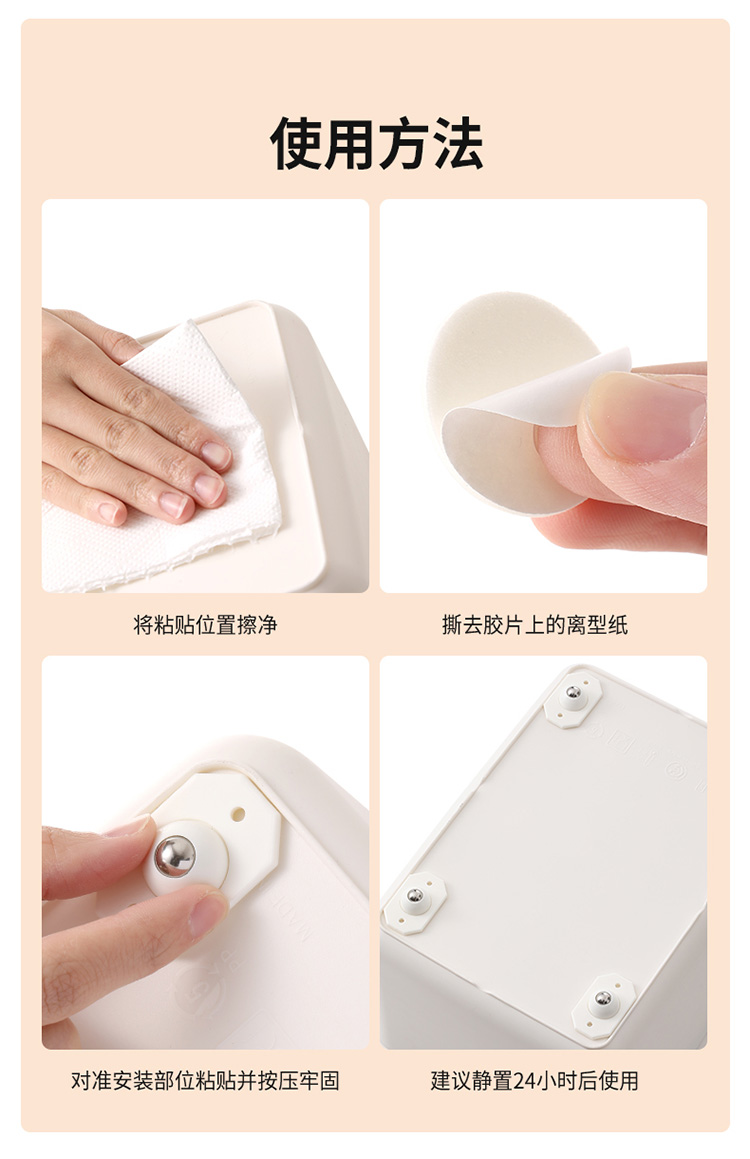 使用方法

将粘贴位置擦净

撕去胶片上的离型纸

对准安装部位粘贴并按压牢固

建议静置24小时后使用