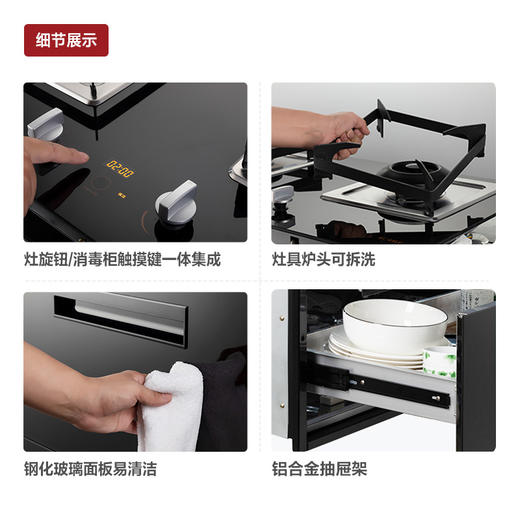 细节展示

02:00

灶旋钮/消毒柜触摸键一体集成

灶具炉头可拆洗

钢化玻璃面板易清洁

铝合金抽屉架