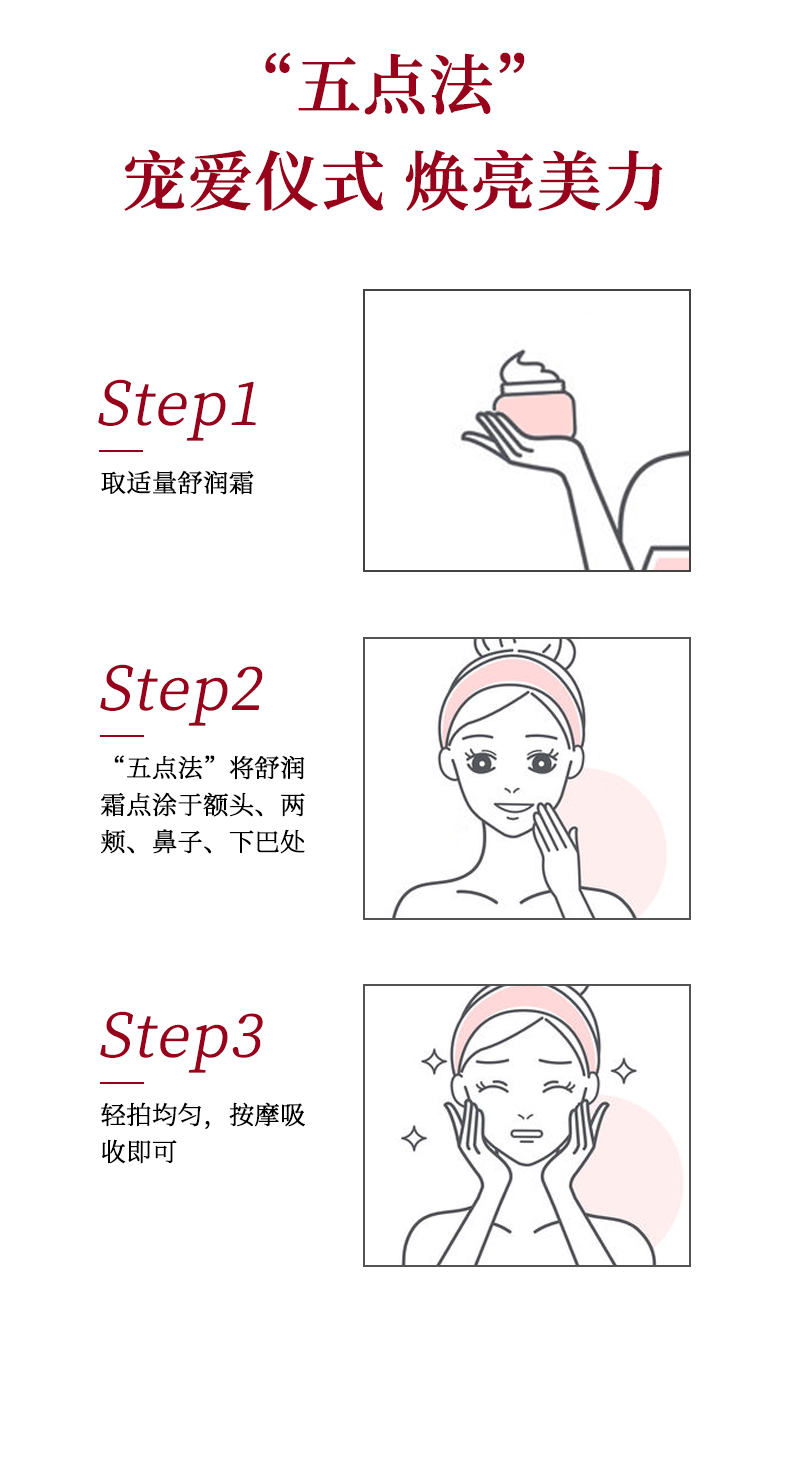 “五点法”
宠爱仪式 焕亮美力

Step1
取适量舒润霜

Step2
“五点法”将舒润霜点涂于额头、两颊、鼻子、下巴处

Step3
轻拍均匀，按摩吸收即可