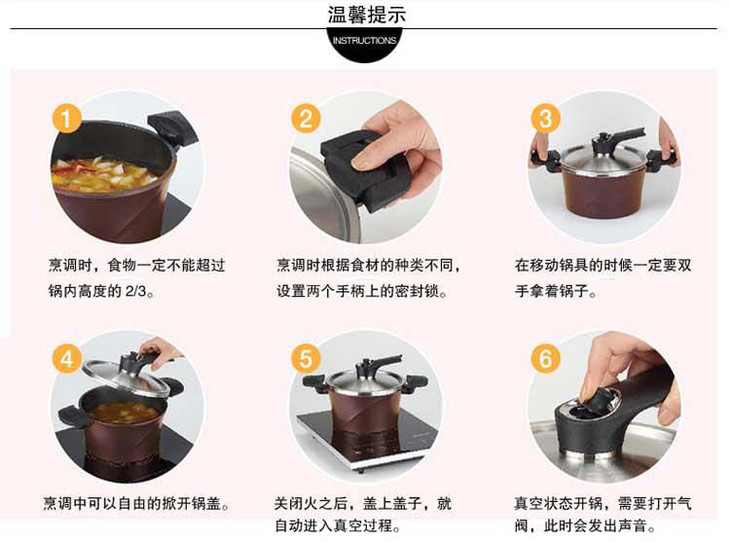 温馨提示

INSTRUCTIONS

1

烹调时，食物一定不能超过锅内高度的 2/3。

2

烹调时根据食材的种类不同，设置两个手柄上的密封锁。

3

在移动锅具的时候一定要双手拿着锅子。

4

烹调中可以自由的掀开锅盖。

5

关闭火之后，盖上盖子，就自动进入真空过程。

6

真空状态开锅，需要打开气阀，此时会发出声音。