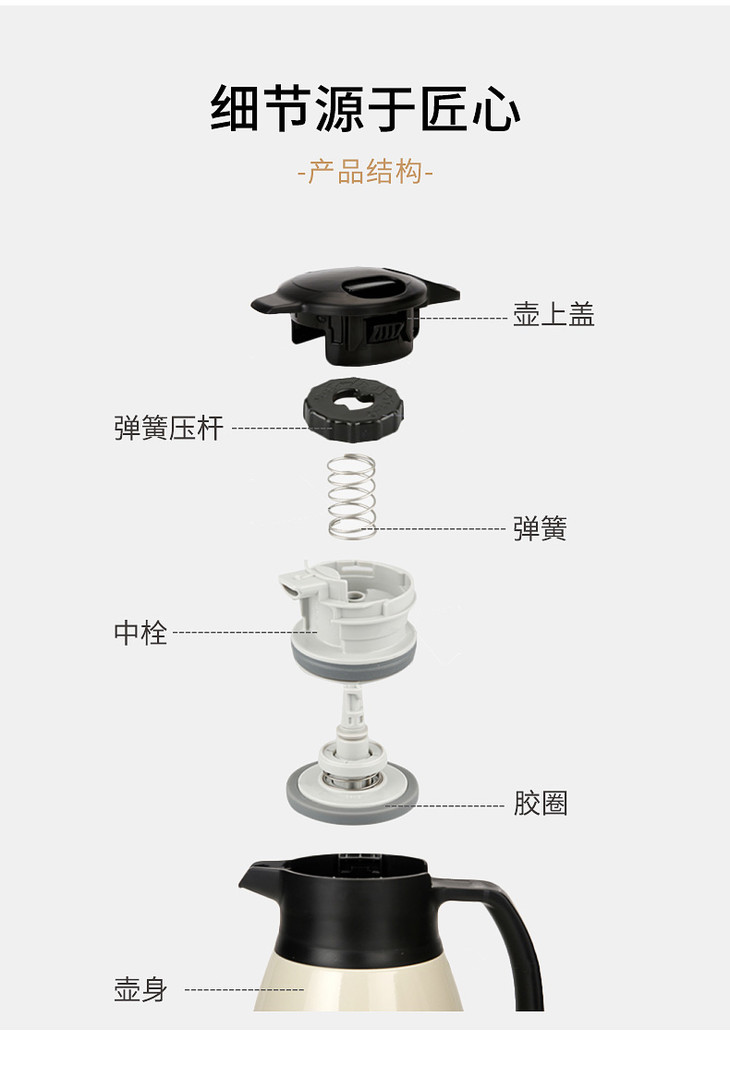 细节源于匠心

-产品结构-

壶上盖

弹簧压杆

弹簧

中栓

胶圈

壶身