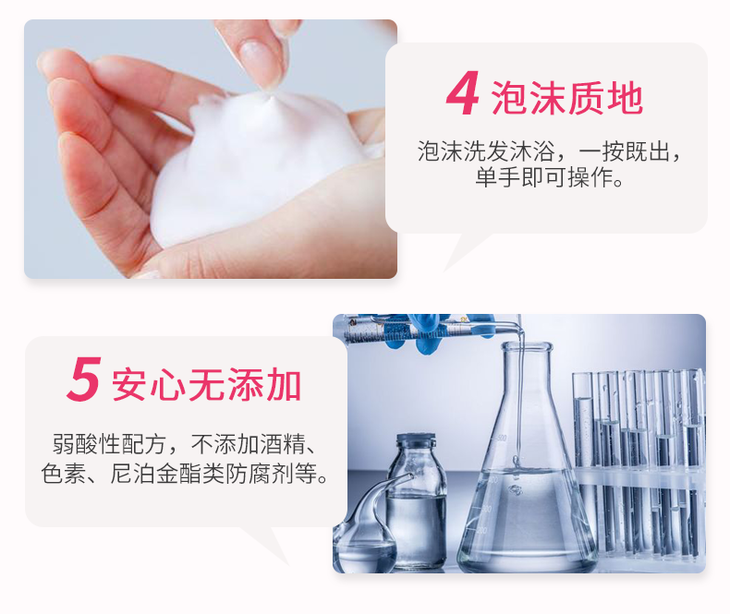 4 泡沫质地

泡沫洗发沐浴，一按既出，单手即可操作。

5 安心无添加

弱酸性配方，不添加酒精、色素、尼泊金酯类防腐剂等。