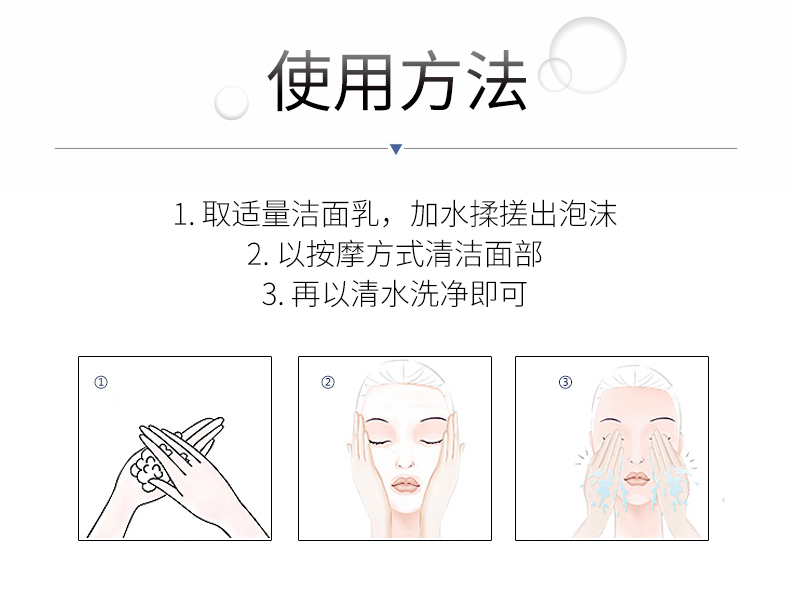 使用方法

1. 取适量洁面乳，加水揉搓出泡沫
2. 以按摩方式清洁面部
3. 再以清水洗净即可

①

②

③