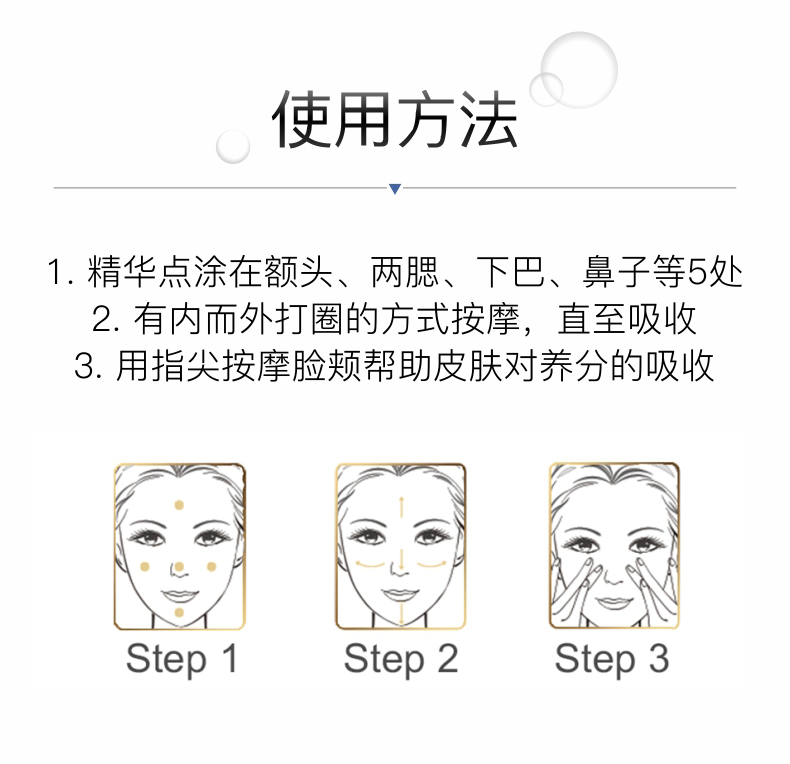 使用方法

1. 精华点涂在额头、两腮、下巴、鼻子等5处
2. 有内而外打圈的方式按摩，直至吸收
3. 用指尖按摩脸颊帮助皮肤对养分的吸收

Step 1

Step 2

Step 3