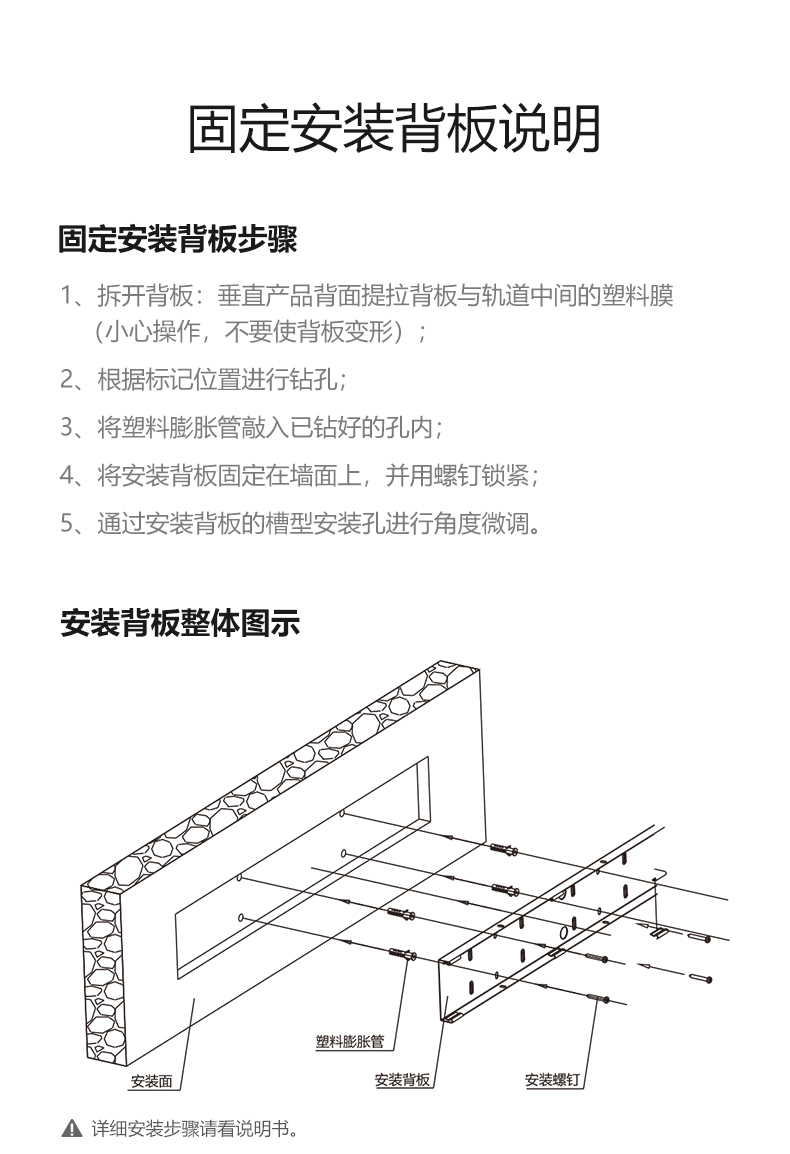 固定安装背板说明

固定安装背板步骤

1、拆开背板：垂直产品背面提拉背板与轨道中间的塑料膜（小心操作，不要使背板变形）；

2、根据标记位置进行钻孔；

3、将塑料膨胀管敲入已钻好的孔内；

4、将安装背板固定在墙面上，并用螺钉锁紧；

5、通过安装背板的槽型安装孔进行角度微调。

安装背板整体图示

塑料膨胀管

安装面

安装背板

安装螺钉

详细安装步骤请看说明书。