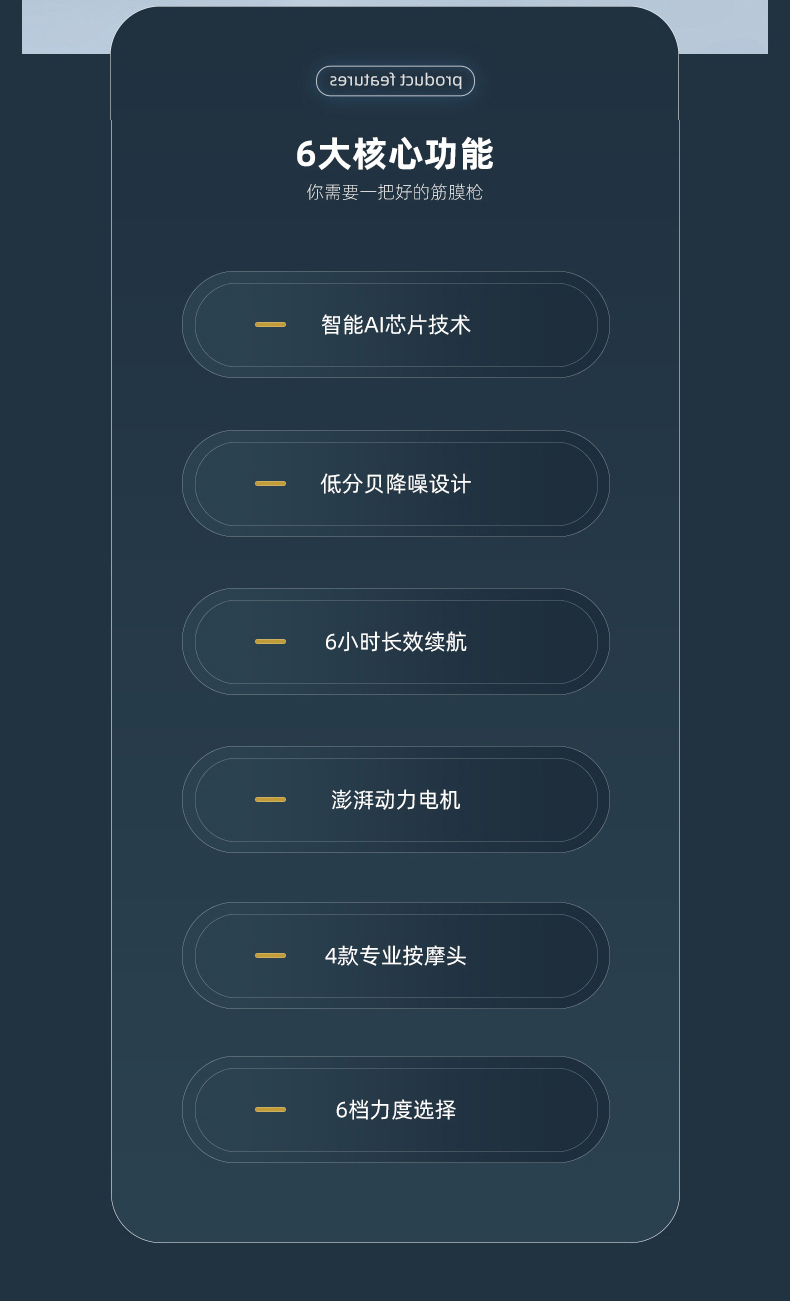 product features

6大核心功能

你需要一把好的筋膜枪

- 智能AI芯片技术

- 低分贝降噪设计

- 6小时长效续航

- 澎湃动力电机

- 4款专业按摩头

- 6档力度选择