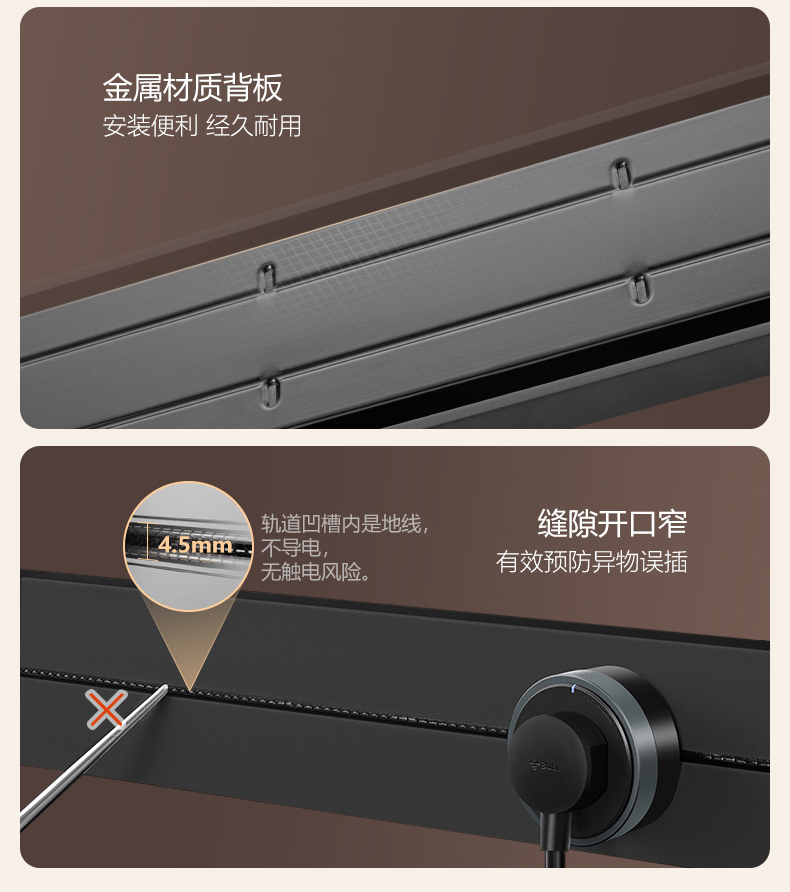 金属材质背板
安装便利 经久耐用

4.5mm

轨道凹槽内是地线，不导电，无触电风险。

缝隙开口窄
有效预防异物误插

BULL