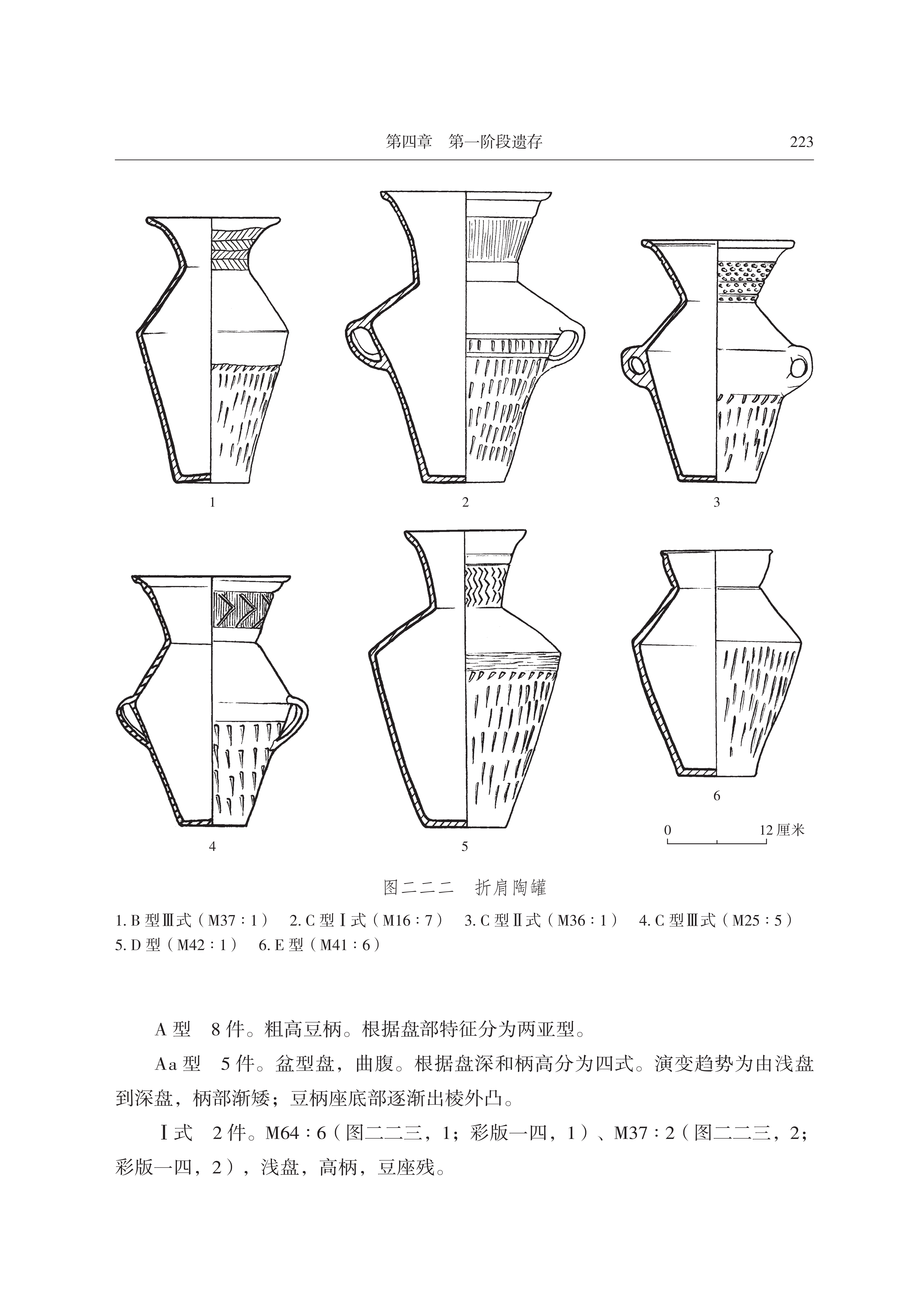 第四章　第一阶段遗存

223

1

2

3

4

5

6

0　12 厘米

图二二二　折肩陶罐

1. B 型Ⅲ式（M37：1）　2. C 型Ⅰ式（M16：7）　3. C 型Ⅱ式（M36：1）　4. C 型Ⅲ式（M25：5）　5. D 型（M42：1）　6. E 型（M41：6）

A 型　8 件。粗高豆柄。根据盘部特征分为两亚型。

Aa 型　5 件。盆型盘，曲腹。根据盘深和柄高分为四式。演变趋势为由浅盘到深盘，柄部渐矮；豆柄座底部逐渐出棱外凸。

Ⅰ式　2 件。M64：6（图二二三，1；彩版一四，1）、M37：2（图二二三，2；彩版一四，2），浅盘，高柄，豆座残。