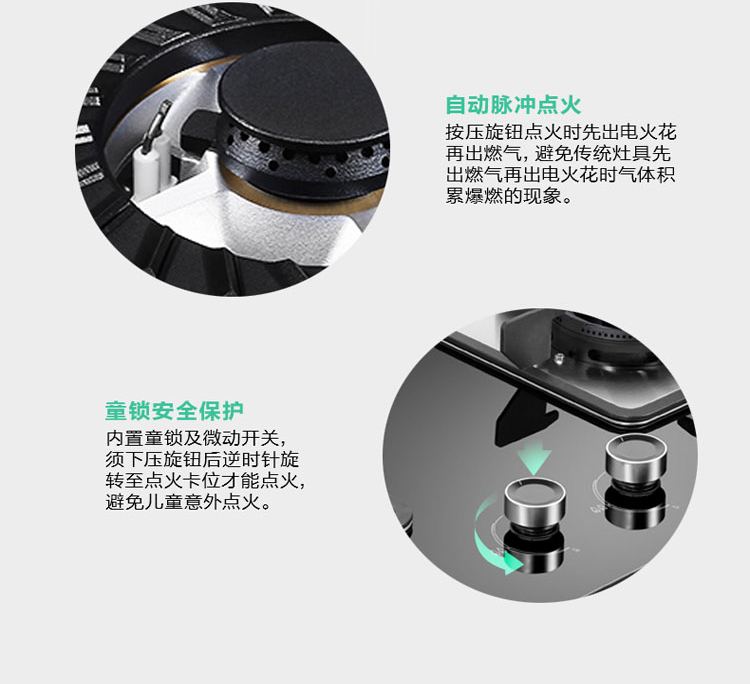 自动脉冲点火

按压旋钮点火时先出电火花再出燃气，避免传统灶具先出燃气再出电火花时气体积累爆燃的现象。

童锁安全保护

内置童锁及微动开关，须下压旋钮后逆时针旋转至点火卡位才能点火，避免儿童意外点火。