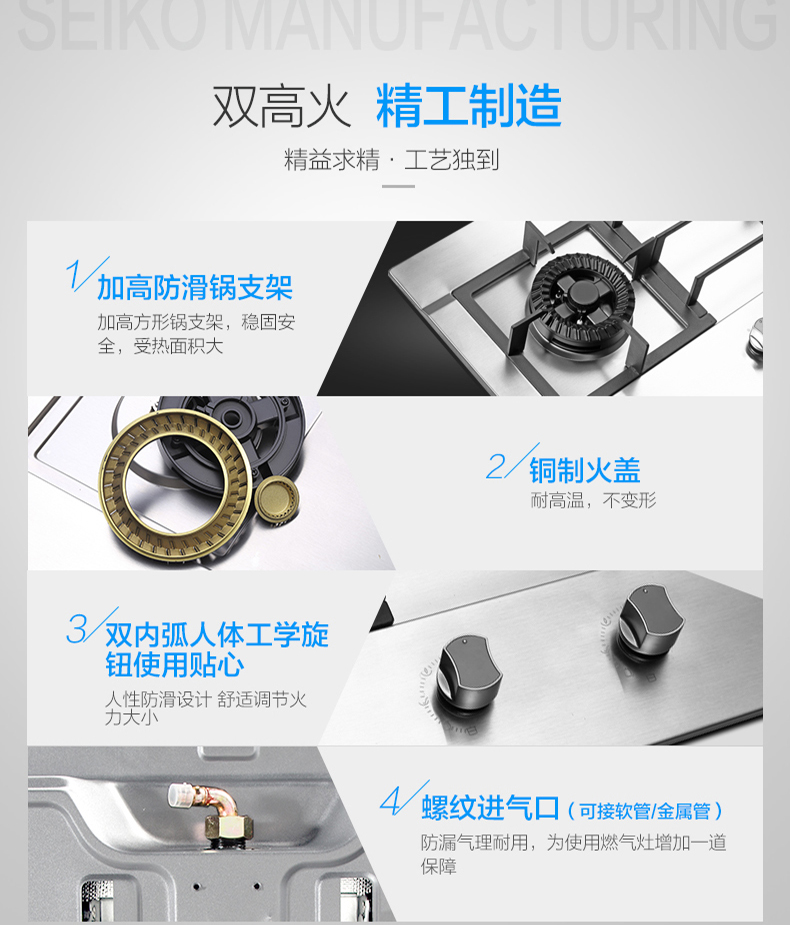 SEIKO MANUFACTURING

双高火 精工制造

精益求精 · 工艺独到

1/ 加高防滑锅支架

加高方形锅支架，稳固安全，受热面积大

2/ 铜制火盖

耐高温，不变形

3/ 双内弧人体工学旋钮使用贴心

人性防滑设计 舒适调节火力大小

4/ 螺纹进气口（可接软管/金属管）

防漏气理耐用，为使用燃气灶增加一道保障