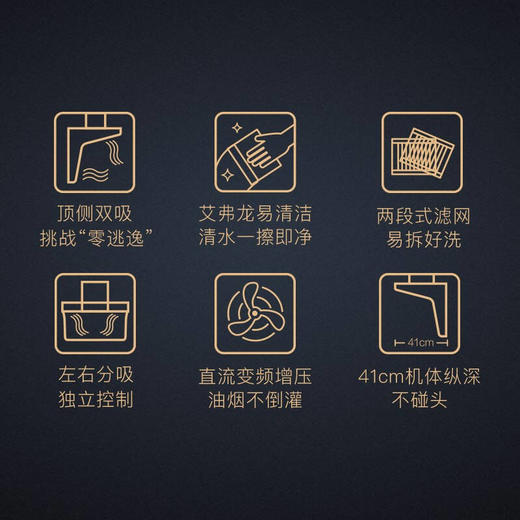 顶侧双吸
挑战“零逃逸”

艾弗龙易清洁
清水一擦即净

两段式滤网
易拆好洗

左右分吸
独立控制

直流变频增压
油烟不倒灌

41cm

41cm机体纵深
不碰头