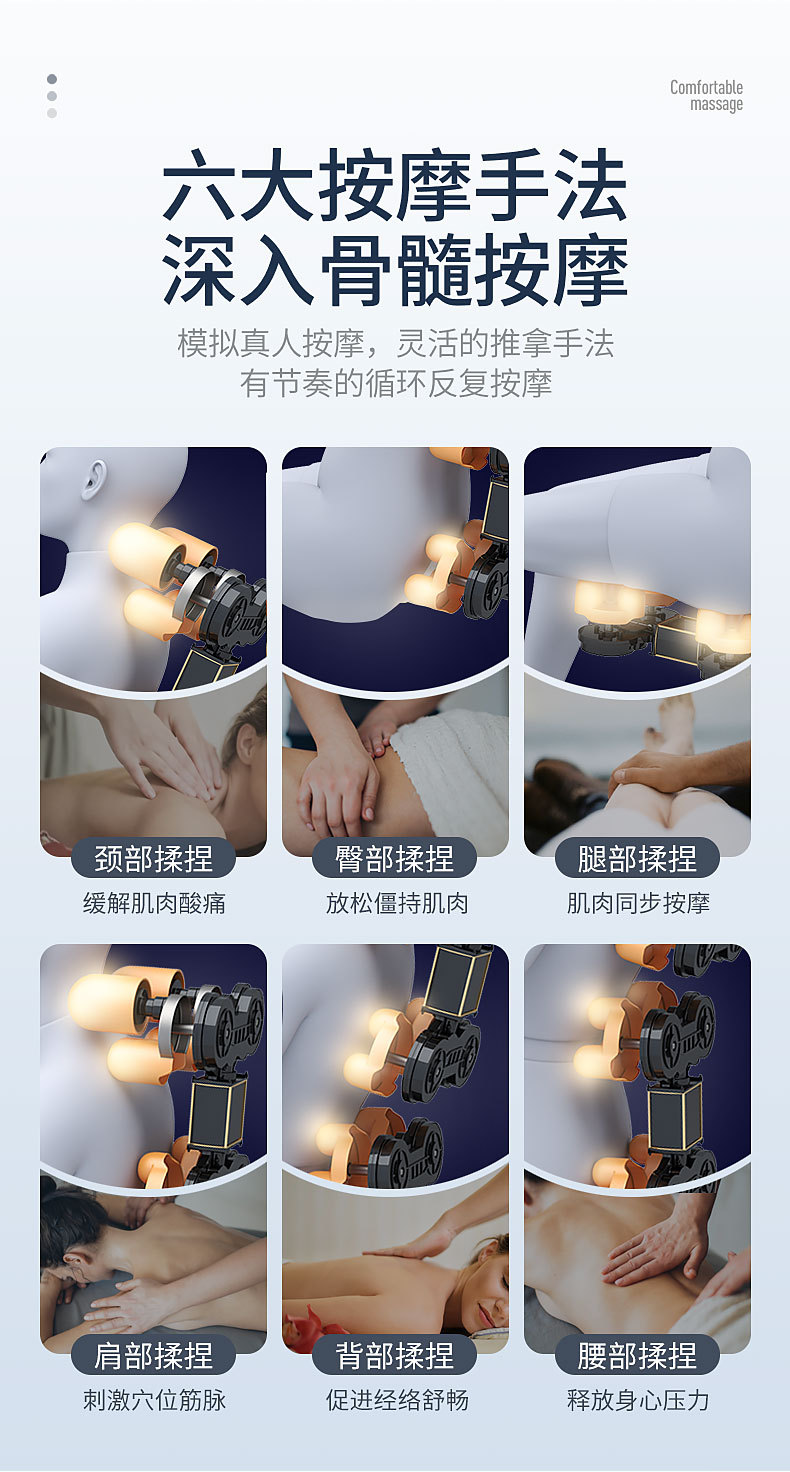 Comfortable massage

六大按摩手法
深入骨髓按摩

模拟真人按摩，灵活的推拿手法
有节奏的循环反复按摩

颈部揉捏
缓解肌肉酸痛

臀部揉捏
放松僵持肌肉

腿部揉捏
肌肉同步按摩

肩部揉捏
刺激穴位筋脉

背部揉捏
促进经络舒畅

腰部揉捏
释放身心压力