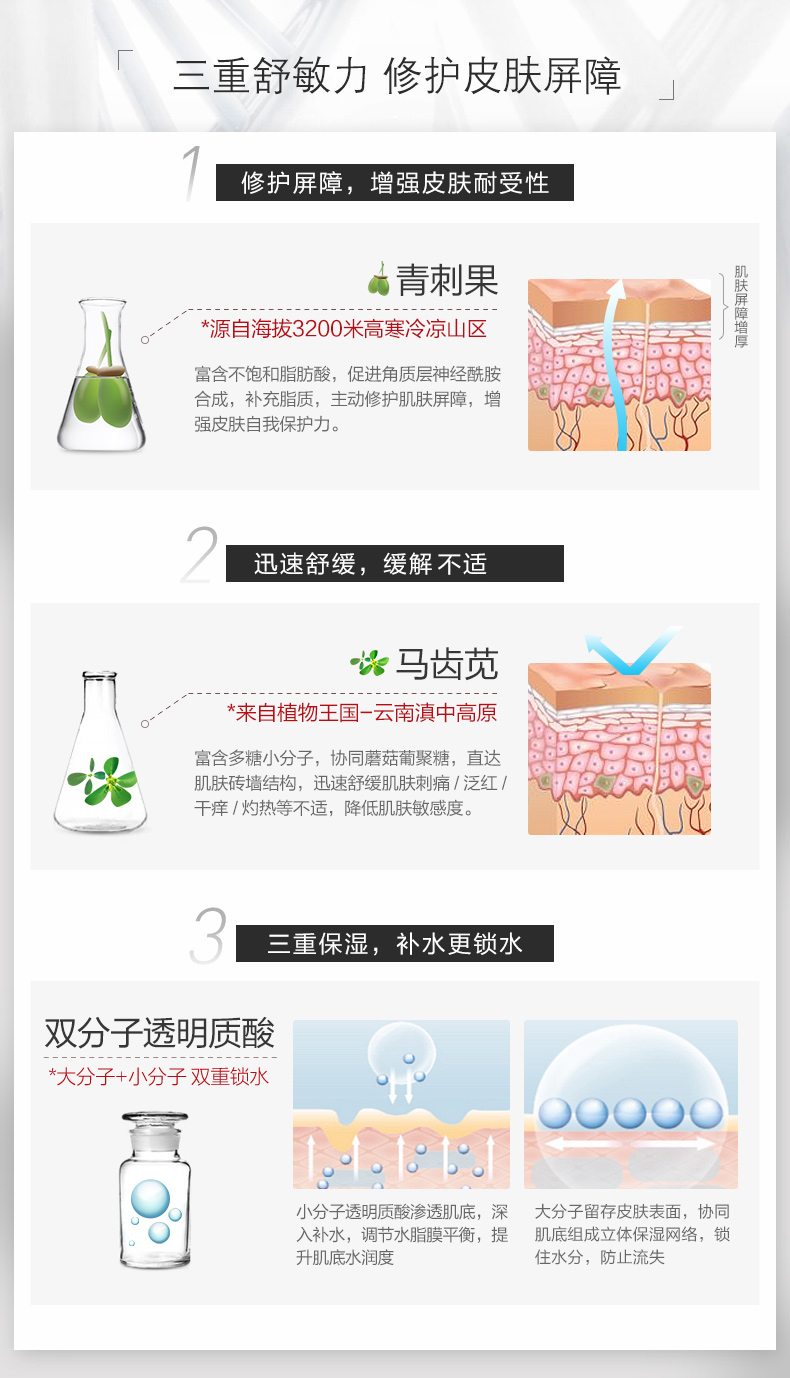 三重舒敏力 修护皮肤屏障

1 修护屏障，增强皮肤耐受性

青刺果
*源自海拔3200米高寒冷凉山区
富含不饱和脂肪酸，促进角质层神经酰胺合成，补充脂质，主动修护肌肤屏障，增强皮肤自我保护力。

肌肤屏障增厚

2 迅速舒缓，缓解不适

马齿苋
*来自植物王国–云南滇中高原
富含多糖小分子，协同蘑菇葡聚糖，直达肌肤砖墙结构，迅速舒缓肌肤刺痛 / 泛红 / 干痒 / 灼热等不适，降低肌肤敏感度。

3 三重保湿，补水更锁水

双分子透明质酸
*大分子+小分子 双重锁水

小分子透明质酸渗透肌底，深入补水，调节水脂膜平衡，提升肌底水润度

大分子留存皮肤表面，协同肌底组成立体保湿网络，锁住水分，防止流失