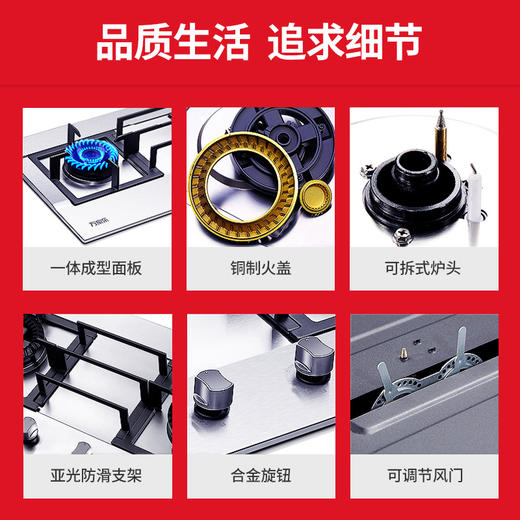 品质生活 追求细节

一体成型面板

铜制火盖

可拆式炉头

亚光防滑支架

合金旋钮

可调节风门