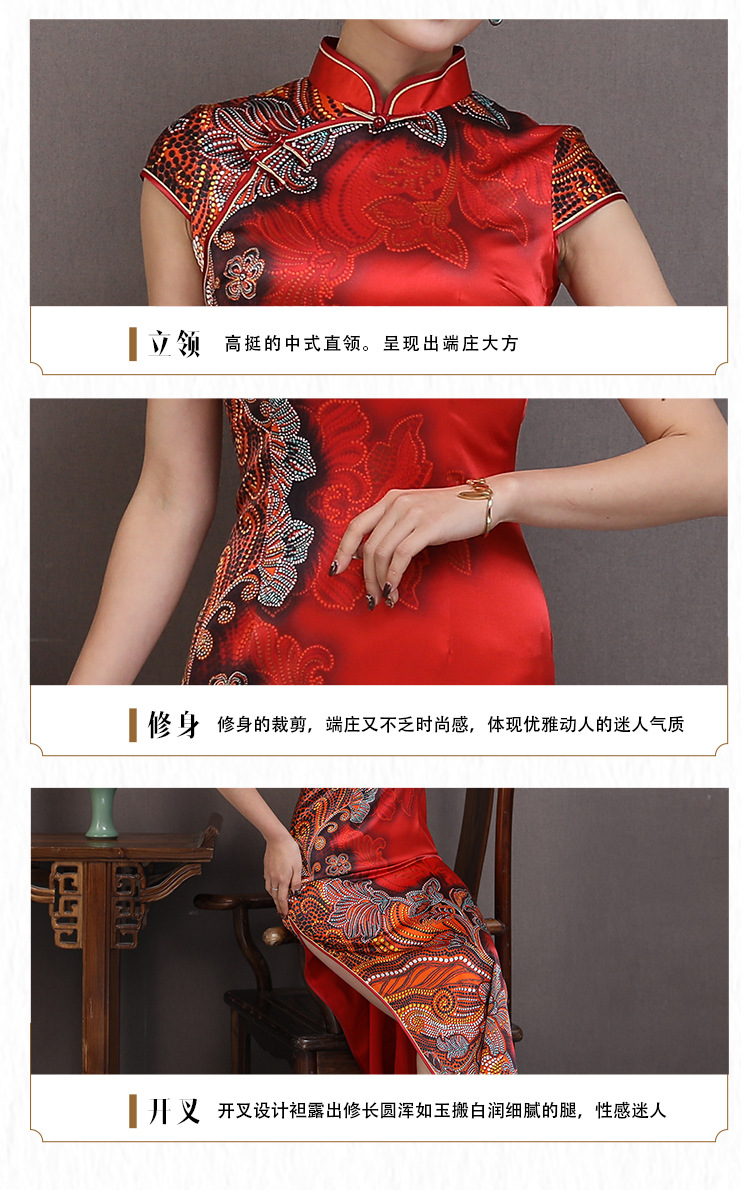 立领 高挺的中式直领。呈现出端庄大方

修身 修身的裁剪，端庄又不乏时尚感，体现优雅动人的迷人气质

开叉 开叉设计袒露出修长圆浑如玉搬白润细腻的腿，性感迷人