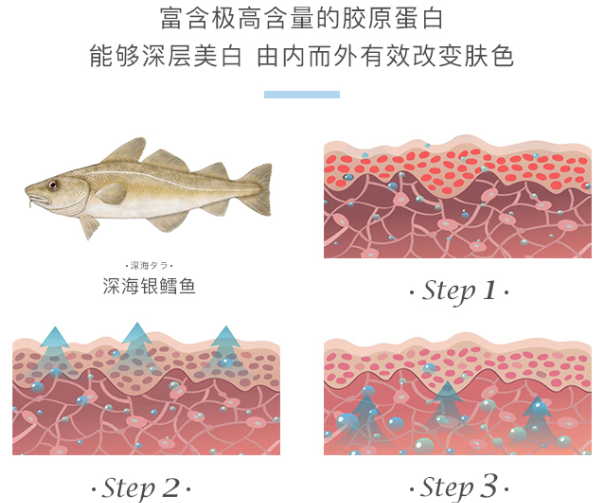 富含极高含量的胶原蛋白
能够深层美白 由内而外有效改变肤色

·深海タラ·
深海银鳕鱼

· Step 1 ·

· Step 2 ·

· Step 3 ·