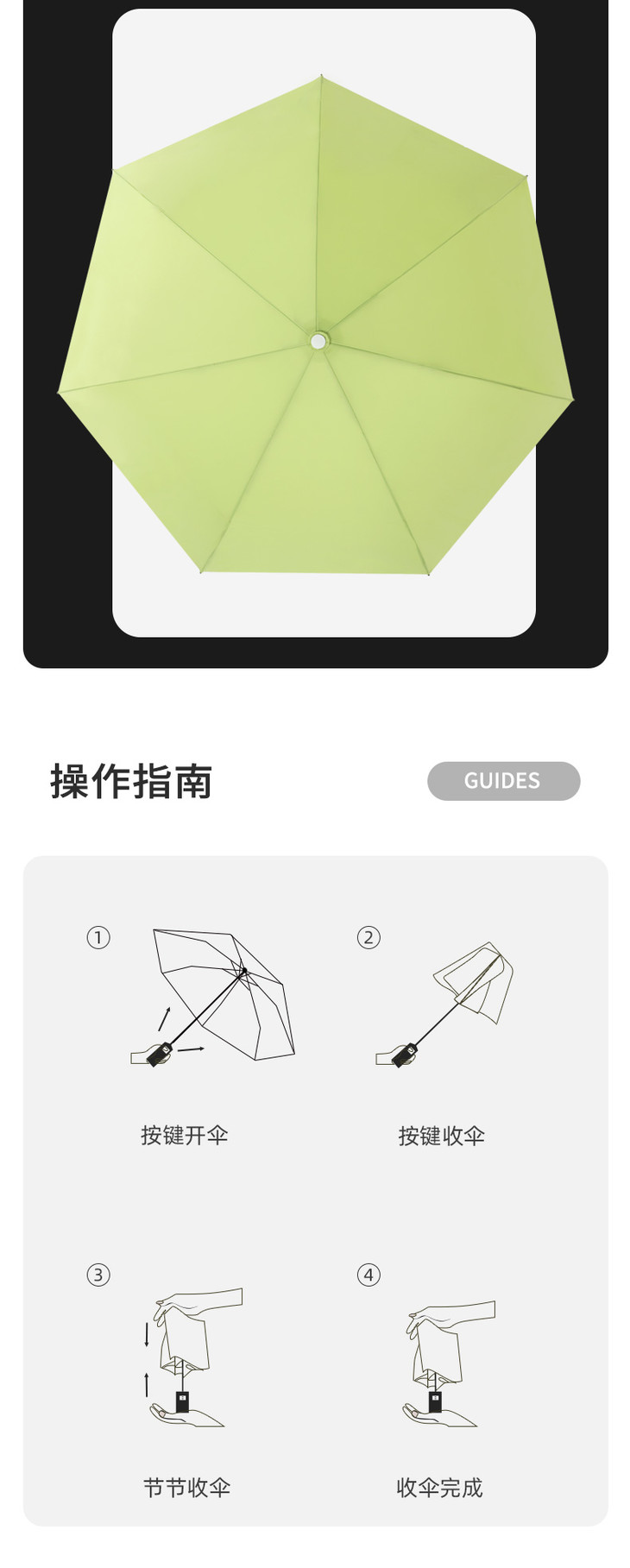 操作指南

GUIDES

①

按键开伞

②

按键收伞

③

节节收伞

④

收伞完成