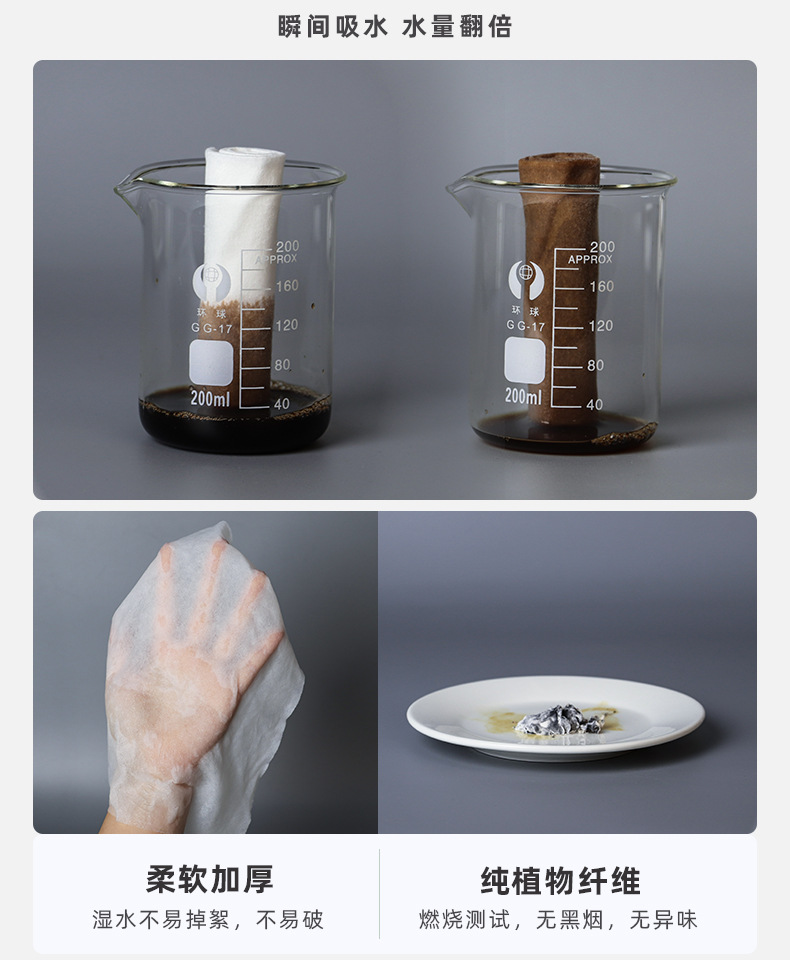 瞬间吸水 水量翻倍

200
APPROX
160
120
80
40
环 球
GG-17
200ml

200
APPROX
160
120
80
40
环 球
GG-17
200ml

柔软加厚
湿水不易掉絮，不易破

纯植物纤维
燃烧测试，无黑烟，无异味