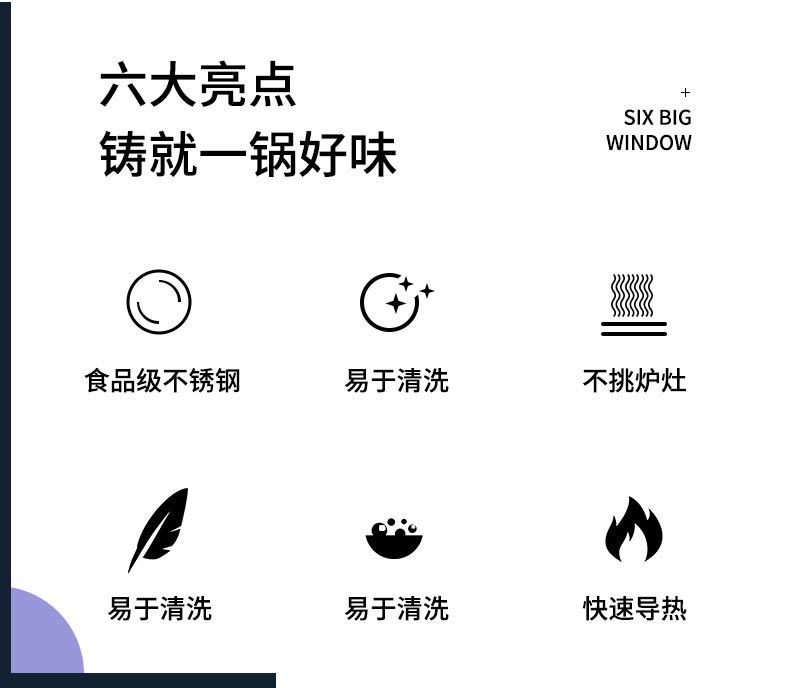 六大亮点
铸就一锅好味

+
SIX BIG
WINDOW

食品级不锈钢

易于清洗

不挑炉灶

易于清洗

易于清洗

快速导热