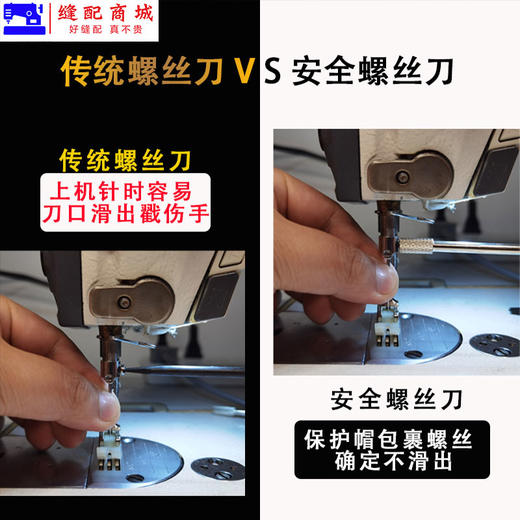 缝配商城
好缝配 真不贵

传统螺丝刀 VS 安全螺丝刀

传统螺丝刀

上机针时容易
刀口滑出戳伤手

安全螺丝刀

保护帽包裹螺丝
确定不滑出