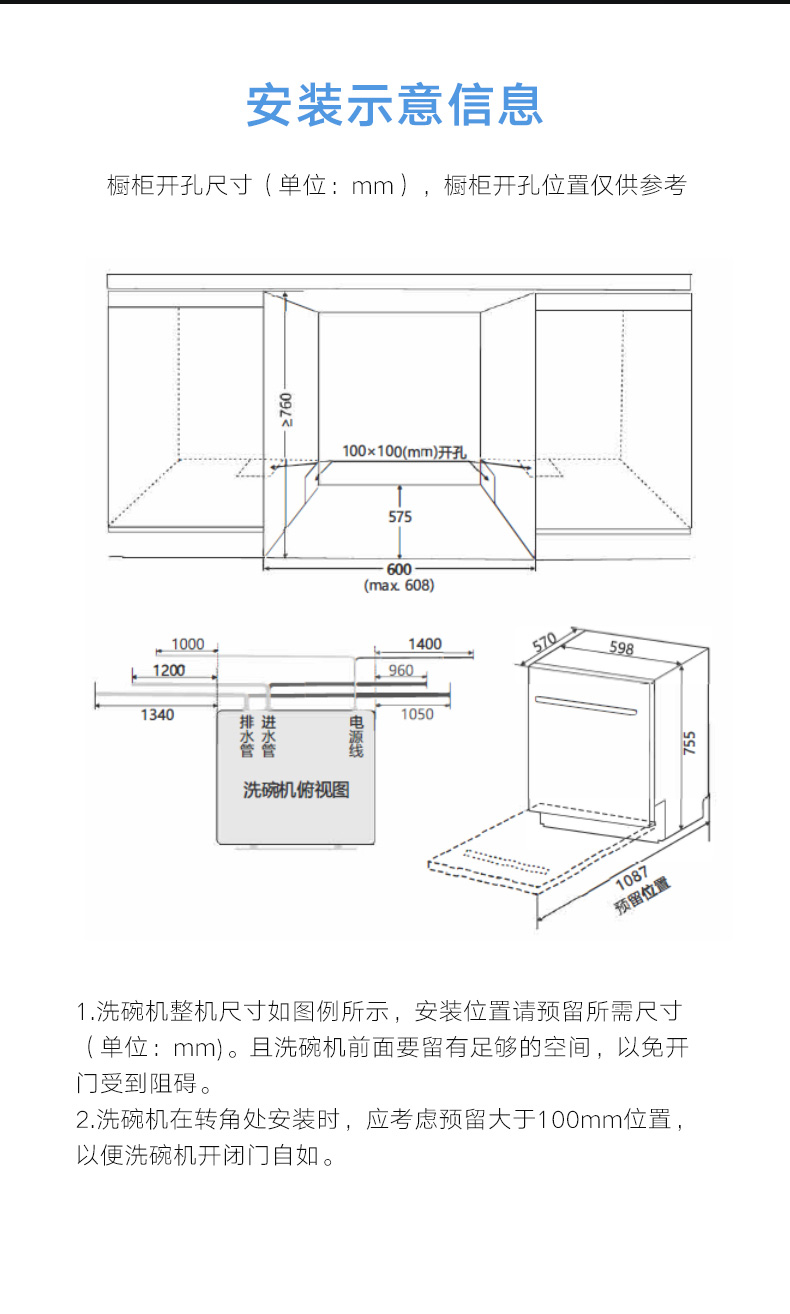 安装示意信息

橱柜开孔尺寸（单位：mm），橱柜开孔位置仅供参考

≥760

100×100(mm)开孔

575

600
(max. 608)

1000
1200
1340

1400
960
1050

排水管
进水管
电源线

洗碗机俯视图

570
598
755
1087
预留位置

1.洗碗机整机尺寸如图例所示，安装位置请预留所需尺寸（单位：mm)。且洗碗机前面要留有足够的空间，以免开门受到阻碍。
2.洗碗机在转角处安装时，应考虑预留大于100mm位置，以便洗碗机开闭门自如。