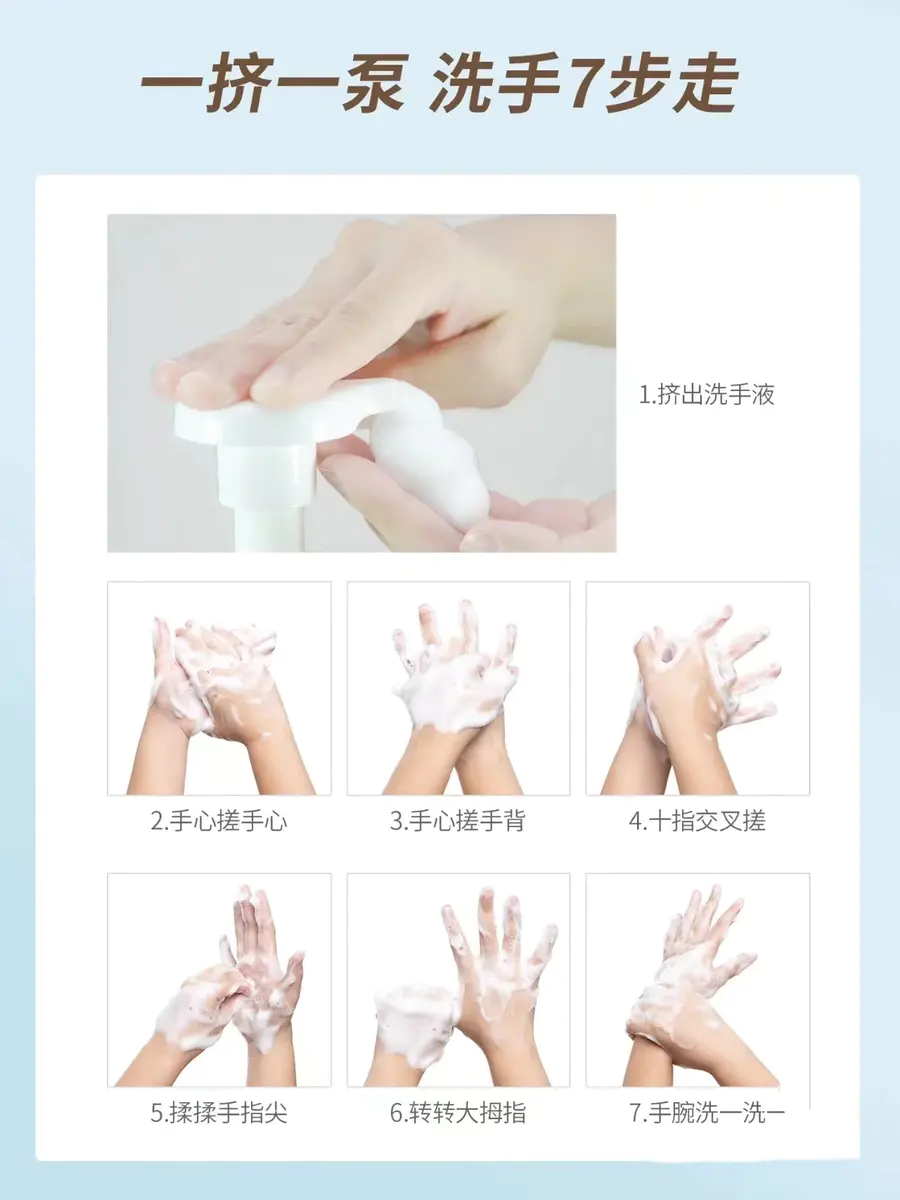 一挤一泵 洗手7步走

1.挤出洗手液

2.手心搓手心

3.手心搓手背

4.十指交叉搓

5.揉揉手指尖

6.转转大拇指

7.手腕洗一洗