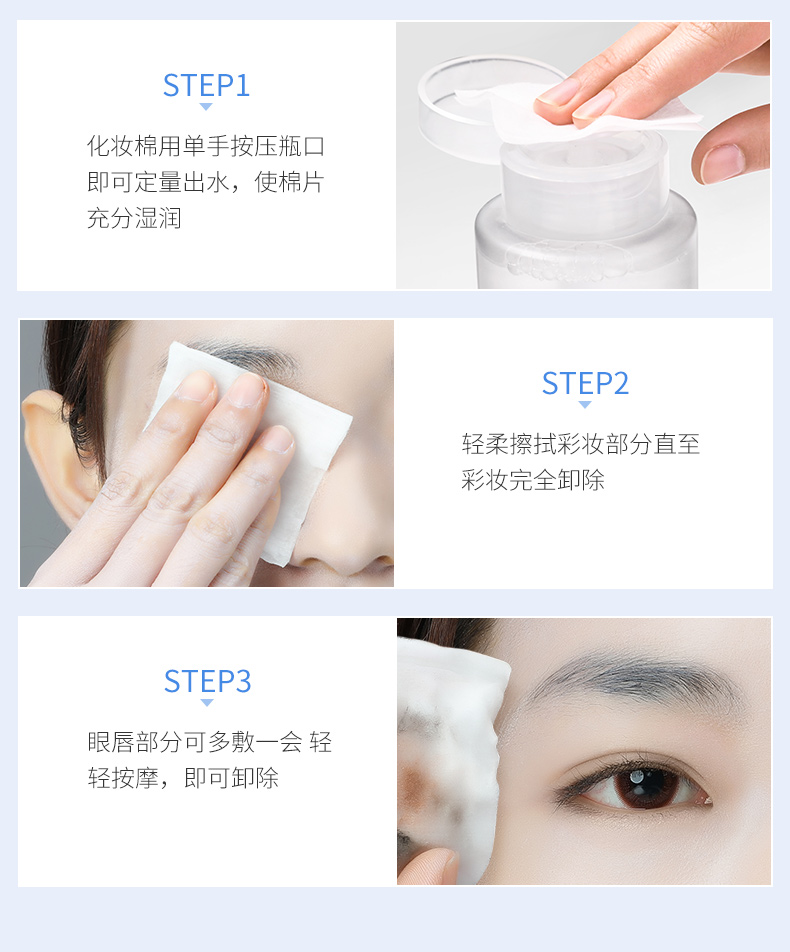 STEP1

化妆棉用单手按压瓶口即可定量出水，使棉片充分湿润

STEP2

轻柔擦拭彩妆部分直至彩妆完全卸除

STEP3

眼唇部分可多敷一会 轻轻按摩，即可卸除