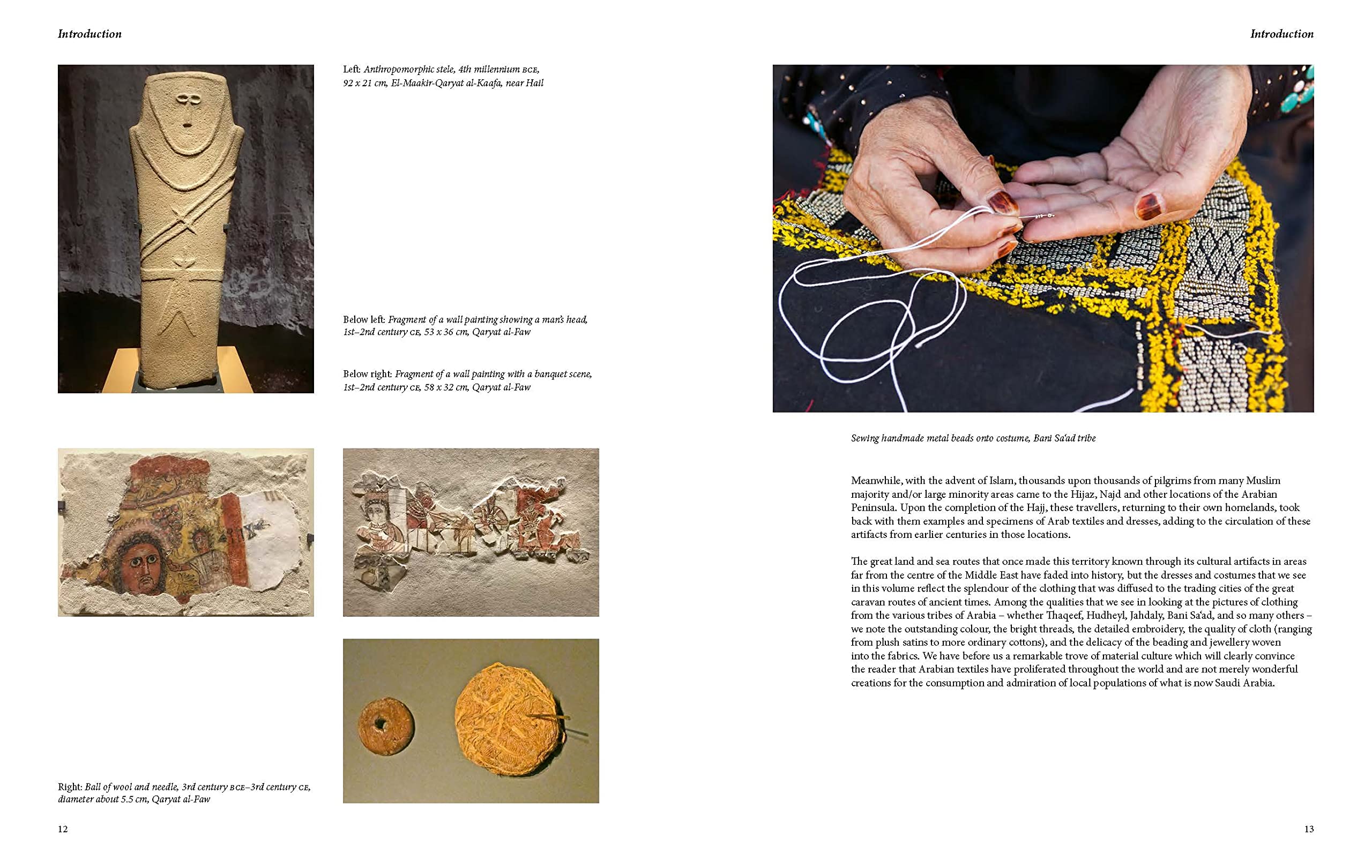 Introduction

Left: Anthropomorphic stele, 4th millennium BCE, 92 x 21 cm, El-Maakir-Qaryat al-Kaafa, near Hail

Below left: Fragment of a wall painting showing a man's head, 1st–2nd century CE, 53 x 36 cm, Qaryat al-Faw

Below right: Fragment of a wall painting with a banquet scene, 1st–2nd century CE, 58 x 32 cm, Qaryat al-Faw

Right: Ball of wool and needle, 3rd century BCE–3rd century CE, diameter about 5.5 cm, Qaryat al-Faw

12

Introduction

Sewing handmade metal beads onto costume, Bani Sa'ad tribe

Meanwhile, with the advent of Islam, thousands upon thousands of pilgrims from many Muslim majority and/or large minority areas came to the Hijaz, Najd and other locations of the Arabian Peninsula. Upon the completion of the Hajj, these travellers, returning to their own homelands, took back with them examples and specimens of Arab textiles and dresses, adding to the circulation of these artifacts from earlier centuries in those locations.

The great land and sea routes that once made this territory known through its cultural artifacts in areas far from the centre of the Middle East have faded into history, but the dresses and costumes that we see in this volume reflect the splendour of the clothing that was diffused to the trading cities of the great caravan routes of ancient times. Among the qualities that we see in looking at the pictures of clothing from the various tribes of Arabia – whether Thaqeef, Hudheyl, Jahdaly, Bani Sa'ad, and so many others – we note the outstanding colour, the bright threads, the detailed embroidery, the quality of cloth (ranging from plush satins to more ordinary cottons), and the delicacy of the beading and jewellery woven into the fabrics. We have before us a remarkable trove of material culture which will clearly convince the reader that Arabian textiles have proliferated throughout the world and are not merely wonderful creations for the consumption and admiration of local populations of what is now Saudi Arabia.

13