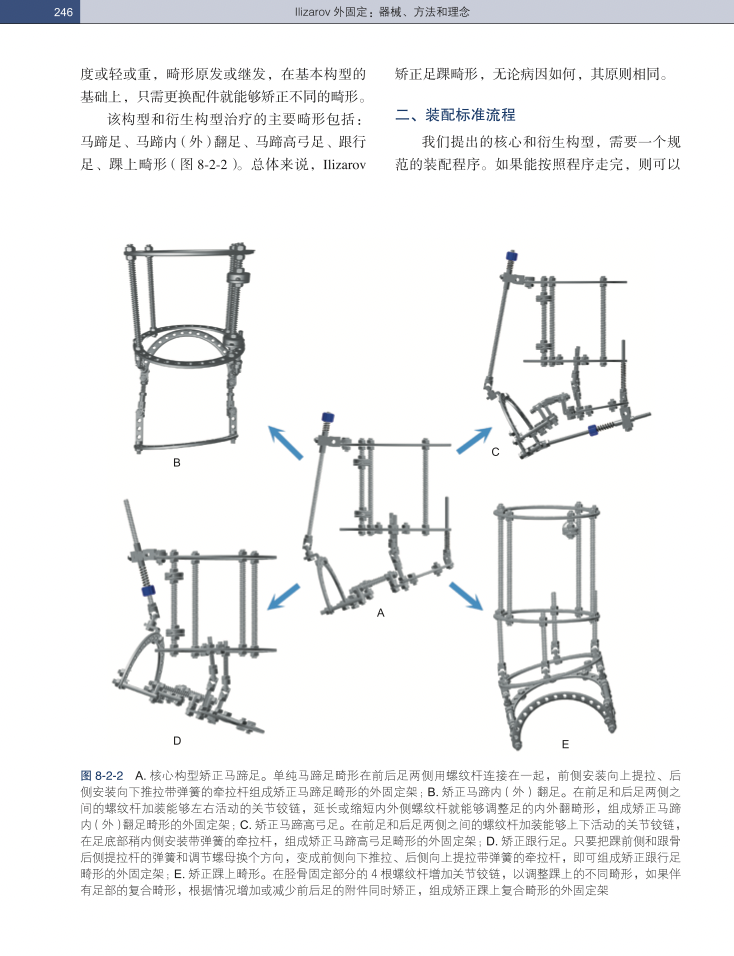 246

Ilizarov 外固定：器械、方法和理念

度或轻或重，畸形原发或继发，在基本构型的基础上，只需更换配件就能够矫正不同的畸形。

该构型和衍生构型治疗的主要畸形包括：马蹄足、马蹄内（外）翻足、马蹄高弓足、跟行足、踝上畸形（图 8-2-2）。总体来说，Ilizarov 矫正足踝畸形，无论病因如何，其原则相同。

二、装配标准流程

我们提出的核心和衍生构型，需要一个规范的装配程序。如果能按照程序走完，则可以

B

C

A

D

E

图 8-2-2 A. 核心构型矫正马蹄足。单纯马蹄足畸形在前后足两侧用螺纹杆连接在一起，前侧安装向上提拉、后侧安装向下推拉带弹簧的牵拉杆组成矫正马蹄足畸形的外固定架；B. 矫正马蹄内（外）翻足。在前足和后足两侧之间的螺纹杆加装能够左右活动的关节铰链，延长或缩短内外侧螺纹杆就能够调整足的内外翻畸形，组成矫正马蹄内（外）翻足畸形的外固定架；C. 矫正马蹄高弓足。在前足和后足两侧之间的螺纹杆加装能够上下活动的关节铰链，在足底部稍内侧安装带弹簧的牵拉杆，组成矫正马蹄高弓足畸形的外固定架；D. 矫正跟行足。只要把踝前侧和跟骨后侧提拉杆的弹簧和调节螺母换个方向，变成前侧向下推拉、后侧向上提拉带弹簧的牵拉杆，即可组成矫正跟行足畸形的外固定架；E. 矫正踝上畸形。在胫骨固定部分的 4 根螺纹杆增加关节铰链，以调整踝上的不同畸形，如果伴有足部的复合畸形，根据情况增加或减少前后足的附件同时矫正，组成矫正踝上复合畸形的外固定架