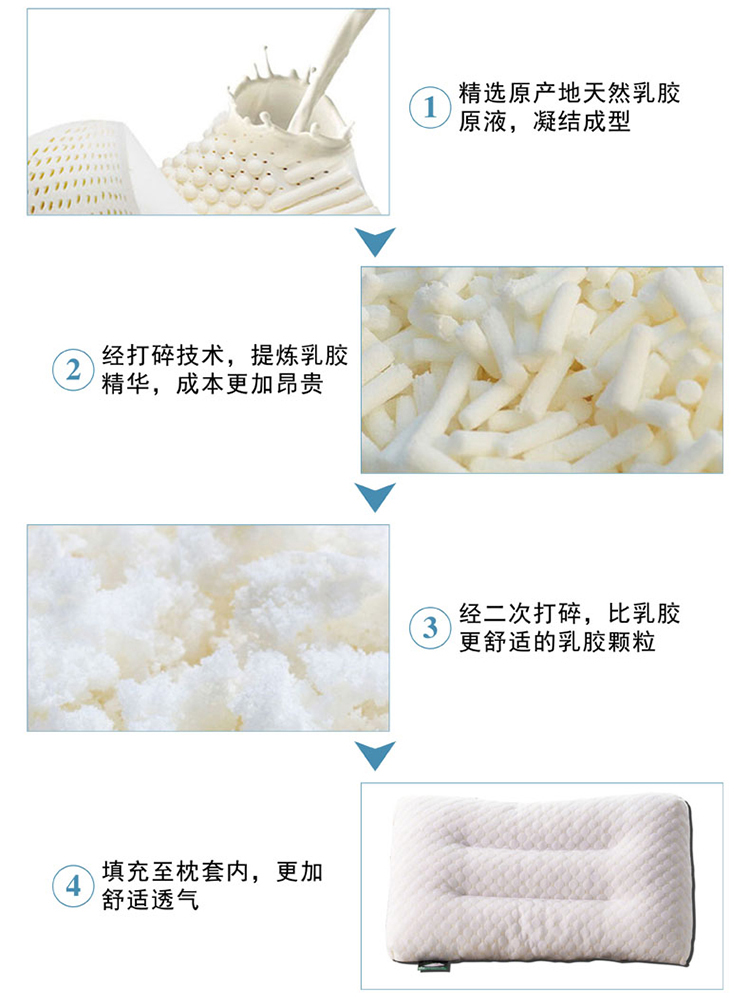 1 精选原产地天然乳胶原液，凝结成型

2 经打碎技术，提炼乳胶精华，成本更加昂贵

3 经二次打碎，比乳胶更舒适的乳胶颗粒

4 填充至枕套内，更加舒适透气