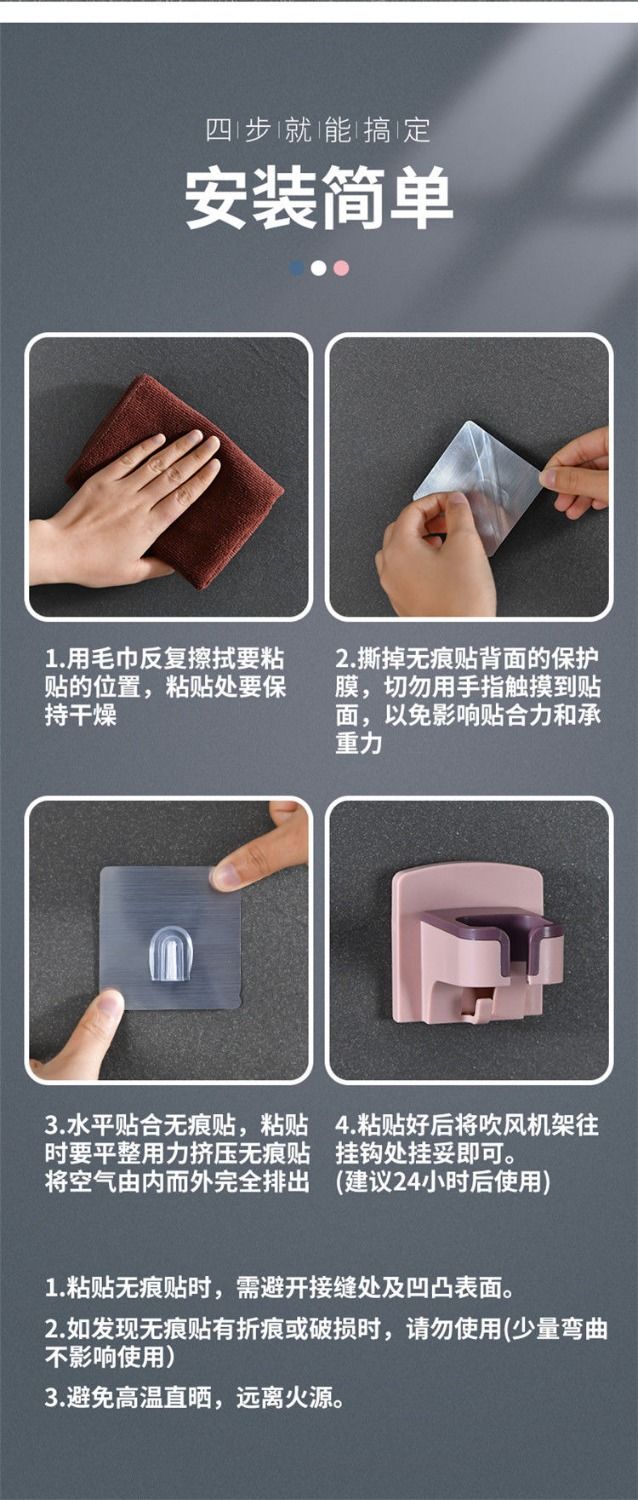 四步就能搞定

安装简单

1.用毛巾反复擦拭要粘贴的位置，粘贴处要保持干燥

2.撕掉无痕贴背面的保护膜，切勿用手指触摸到贴面，以免影响贴合力和承重力

3.水平贴合无痕贴，粘贴时要平整用力挤压无痕贴将空气由内而外完全排出

4.粘贴好后将吹风机架往挂钩处挂妥即可。(建议24小时后使用)

1.粘贴无痕贴时，需避开接缝处及凹凸表面。

2.如发现无痕贴有折痕或破损时，请勿使用(少量弯曲不影响使用)

3.避免高温直晒，远离火源。