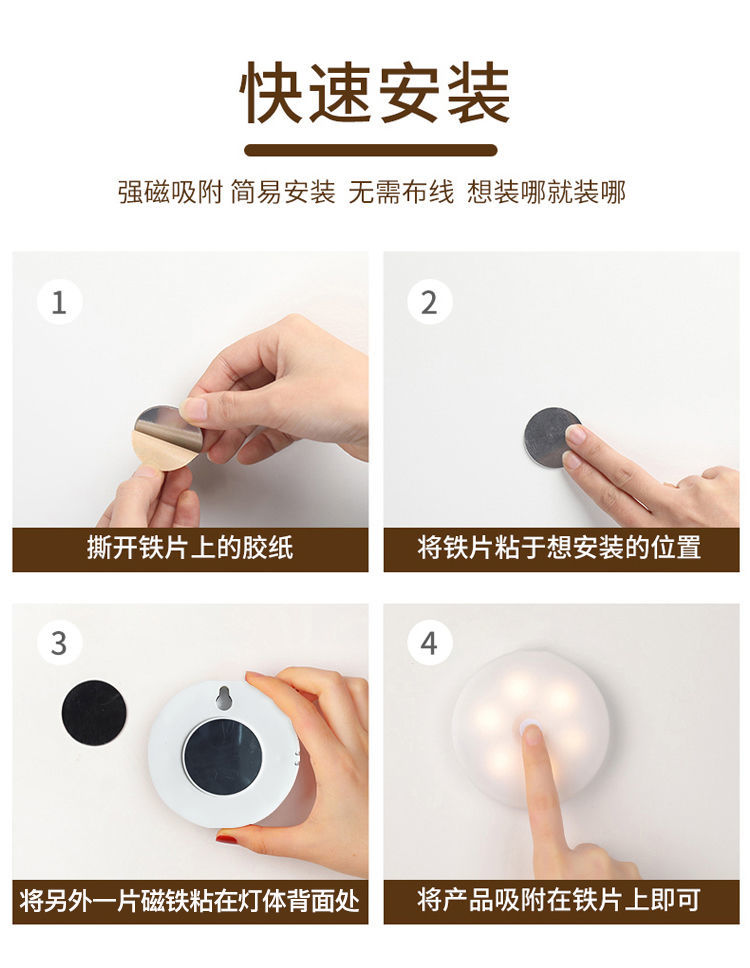 快速安装

强磁吸附 简易安装 无需布线 想装哪就装哪

1

撕开铁片上的胶纸

2

将铁片粘于想安装的位置

3

将另外一片磁铁粘在灯体背面处

4

将产品吸附在铁片上即可