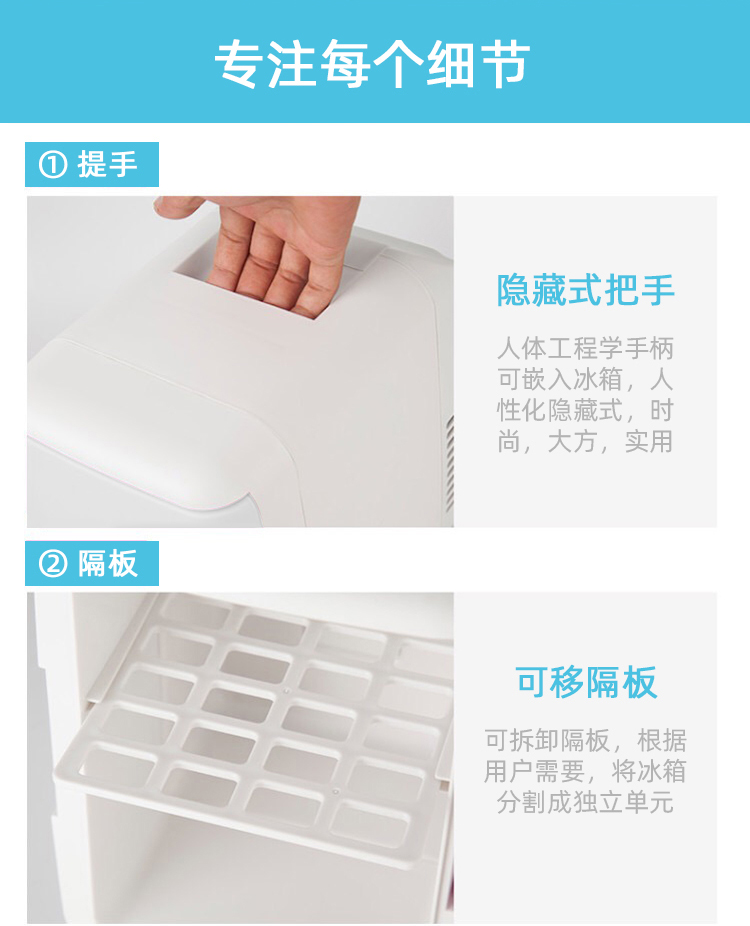 专注每个细节

① 提手

隐藏式把手

人体工程学手柄可嵌入冰箱，人性化隐藏式，时尚，大方，实用

② 隔板

可移隔板

可拆卸隔板，根据用户需要，将冰箱分割成独立单元