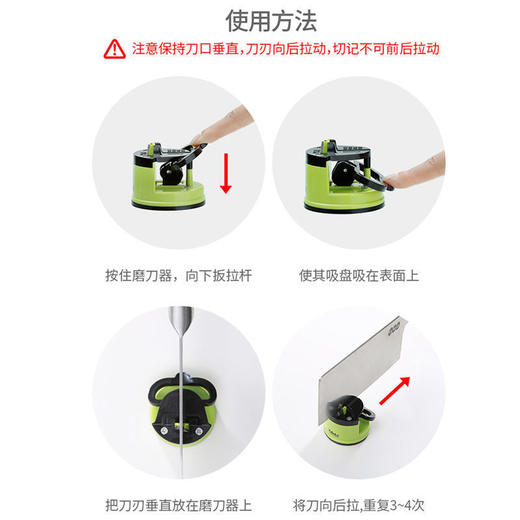 使用方法

注意保持刀口垂直，刀刃向后拉动，切记不可前后拉动

按住磨刀器，向下扳拉杆

使其吸盘吸在表面上

把刀刃垂直放在磨刀器上

将刀向后拉，重复3~4次