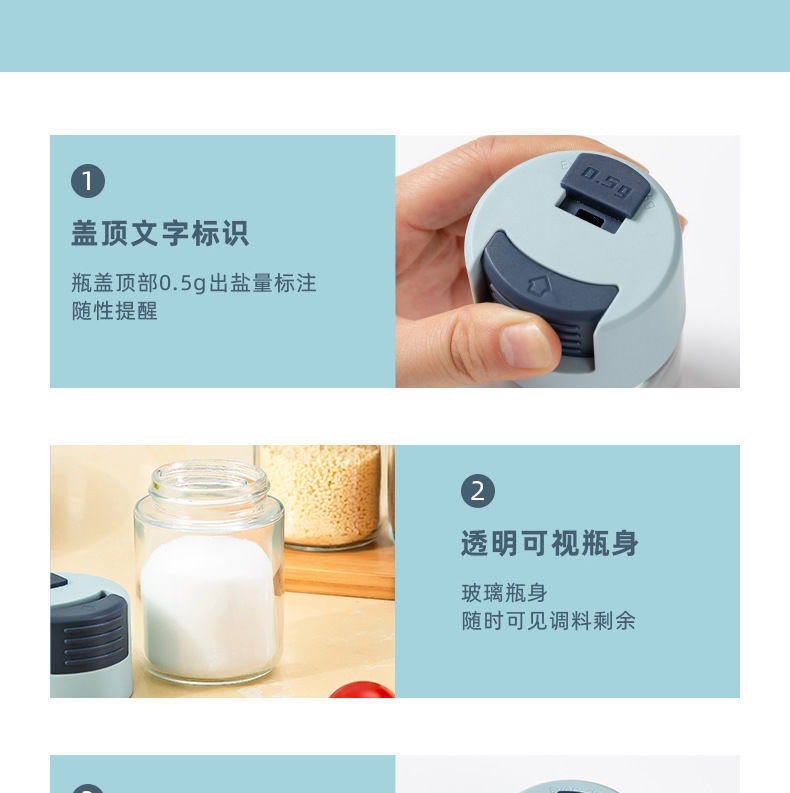 1

盖顶文字标识

瓶盖顶部0.5g出盐量标注
随性提醒

0.5g

2

透明可视瓶身

玻璃瓶身
随时可见调料剩余