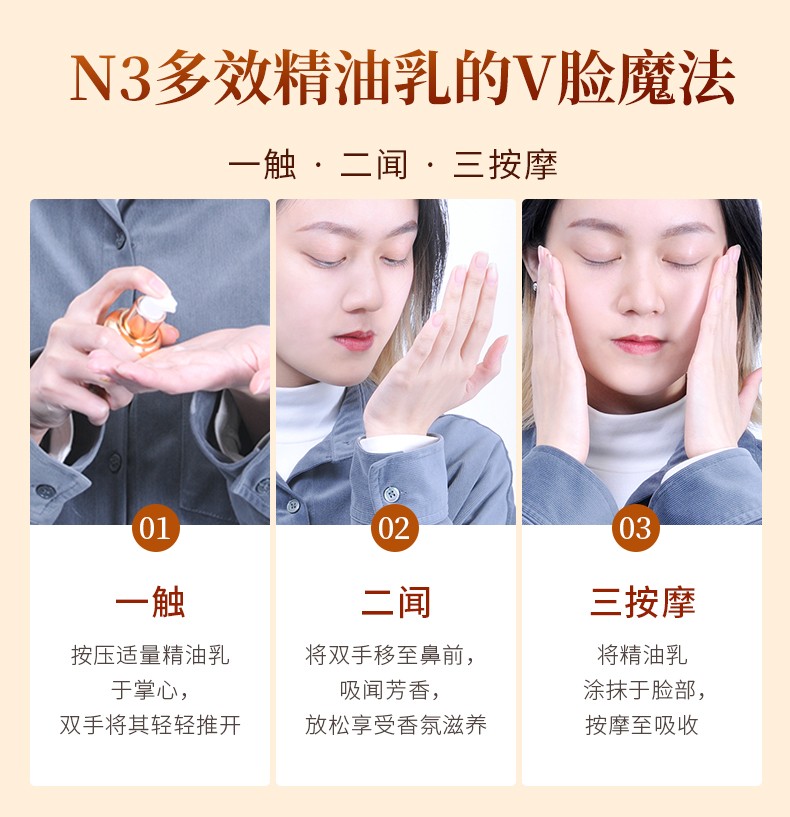 N3多效精油乳的V脸魔法

一触 · 二闻 · 三按摩

01

一触

按压适量精油乳
于掌心，
双手将其轻轻推开

02

二闻

将双手移至鼻前，
吸闻芳香，
放松享受香氛滋养

03

三按摩

将精油乳
涂抹于脸部，
按摩至吸收