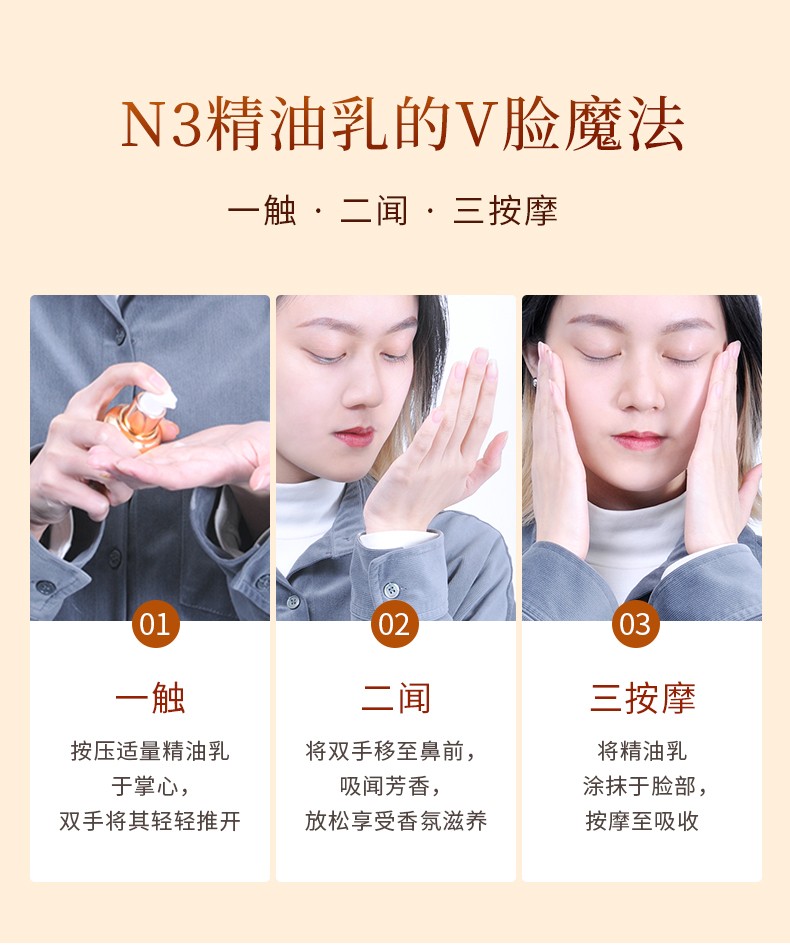 N3精油乳的V脸魔法

一触 · 二闻 · 三按摩

01

一触

按压适量精油乳于掌心，双手将其轻轻推开

02

二闻

将双手移至鼻前，吸闻芳香，放松享受香氛滋养

03

三按摩

将精油乳涂抹于脸部，按摩至吸收