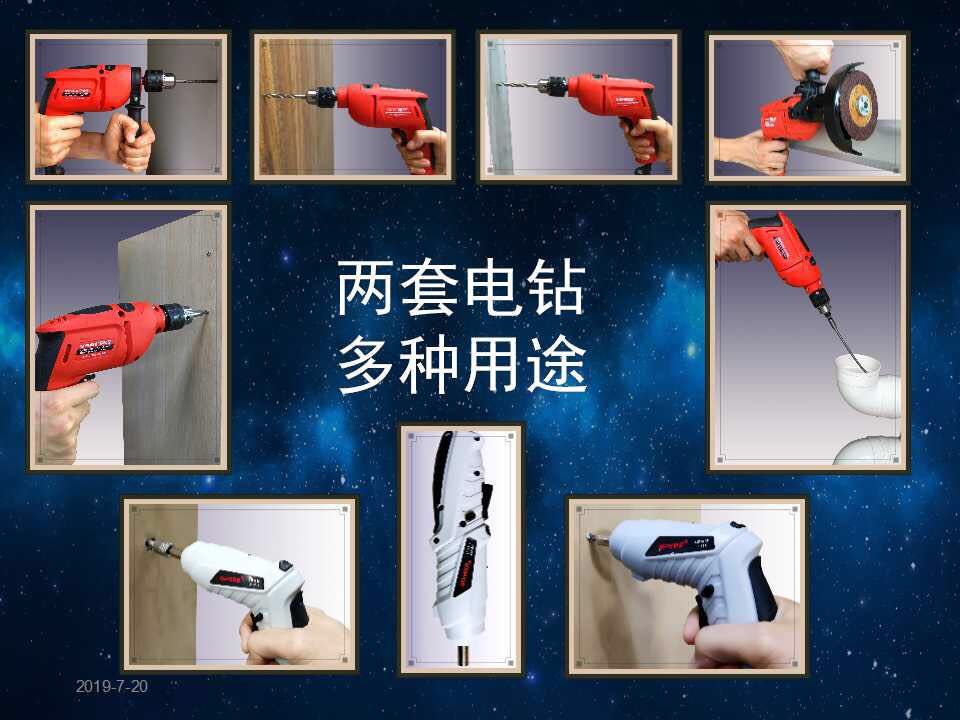 两套电钻
多种用途

2019-7-20