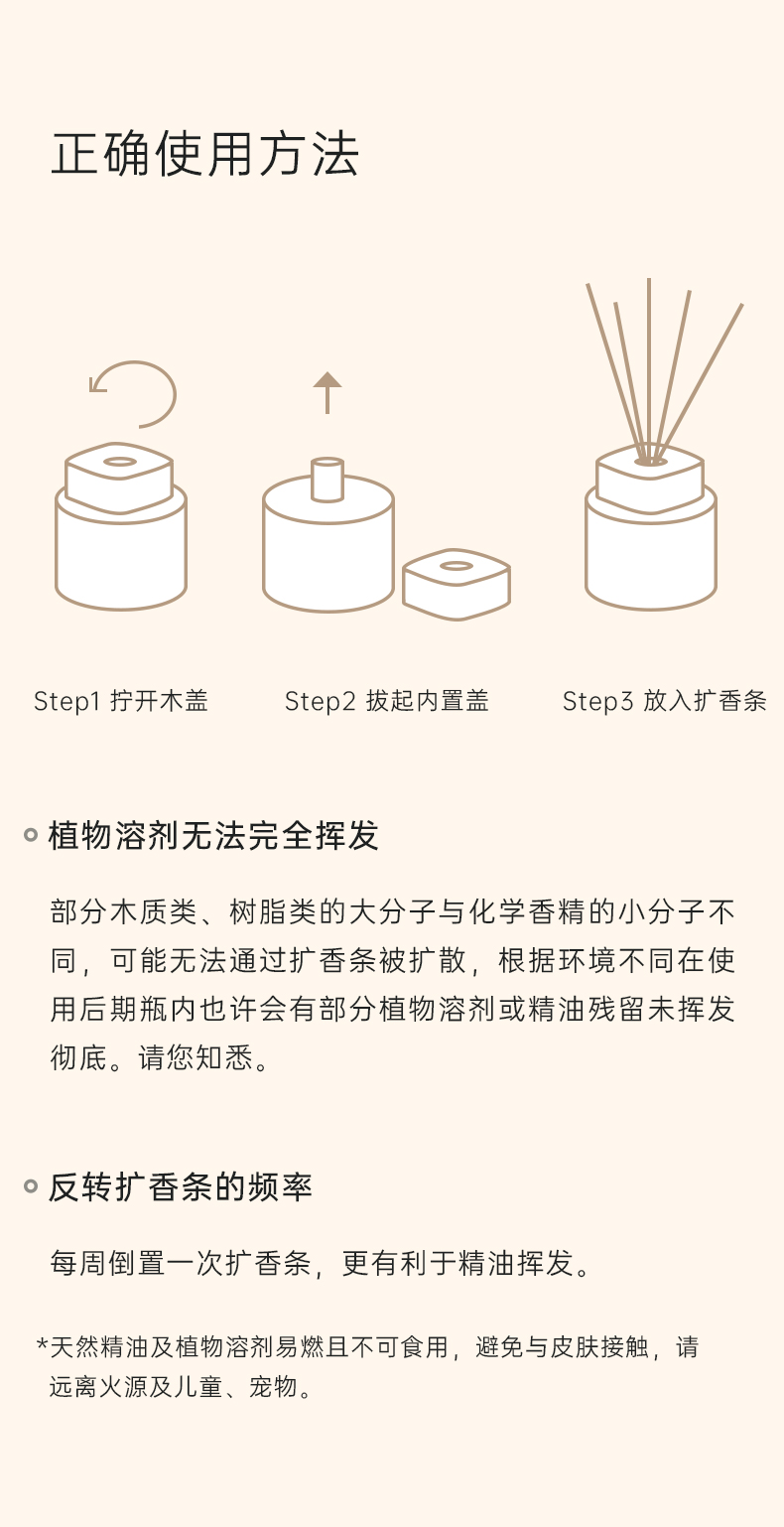 正确使用方法

Step1 拧开木盖

Step2 拔起内置盖

Step3 放入扩香条

植物溶剂无法完全挥发

部分木质类、树脂类的大分子与化学香精的小分子不同，可能无法通过扩香条被扩散，根据环境不同在使用后期瓶内也许会有部分植物溶剂或精油残留未挥发彻底。请您知悉。

反转扩香条的频率

每周倒置一次扩香条，更有利于精油挥发。

*天然精油及植物溶剂易燃且不可食用，避免与皮肤接触，请远离火源及儿童、宠物。