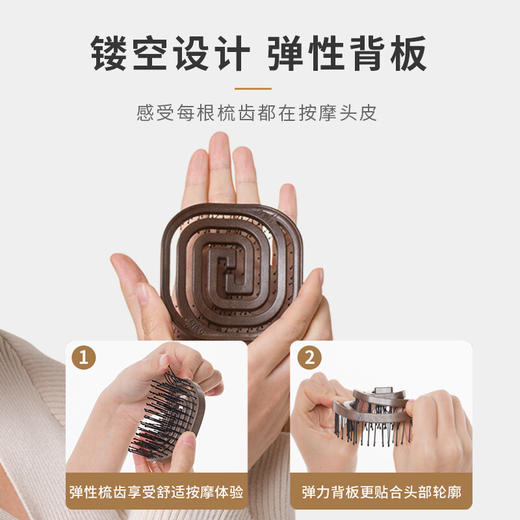 镂空设计 弹性背板

感受每根梳齿都在按摩头皮

1

弹性梳齿享受舒适按摩体验

2

弹力背板更贴合头部轮廓