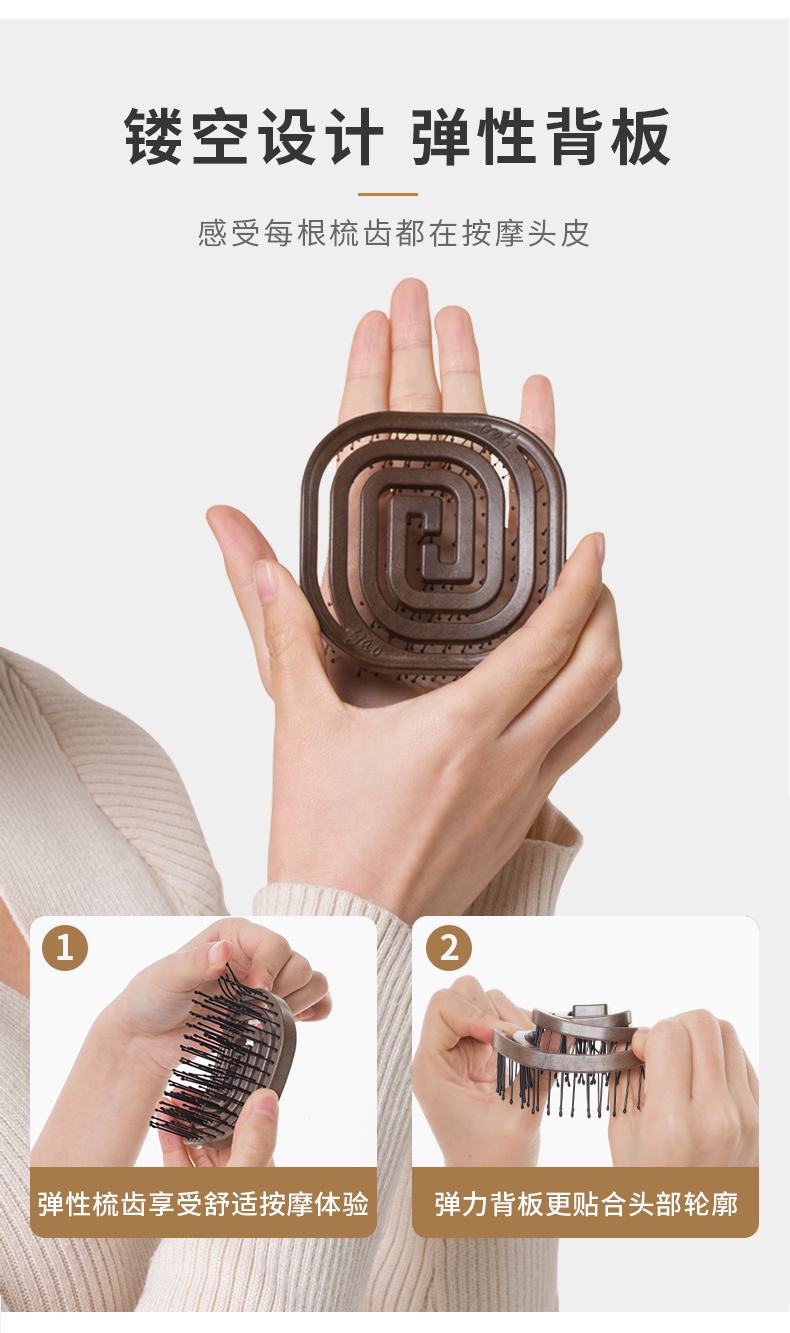 镂空设计 弹性背板

感受每根梳齿都在按摩头皮

1

弹性梳齿享受舒适按摩体验

2

弹力背板更贴合头部轮廓