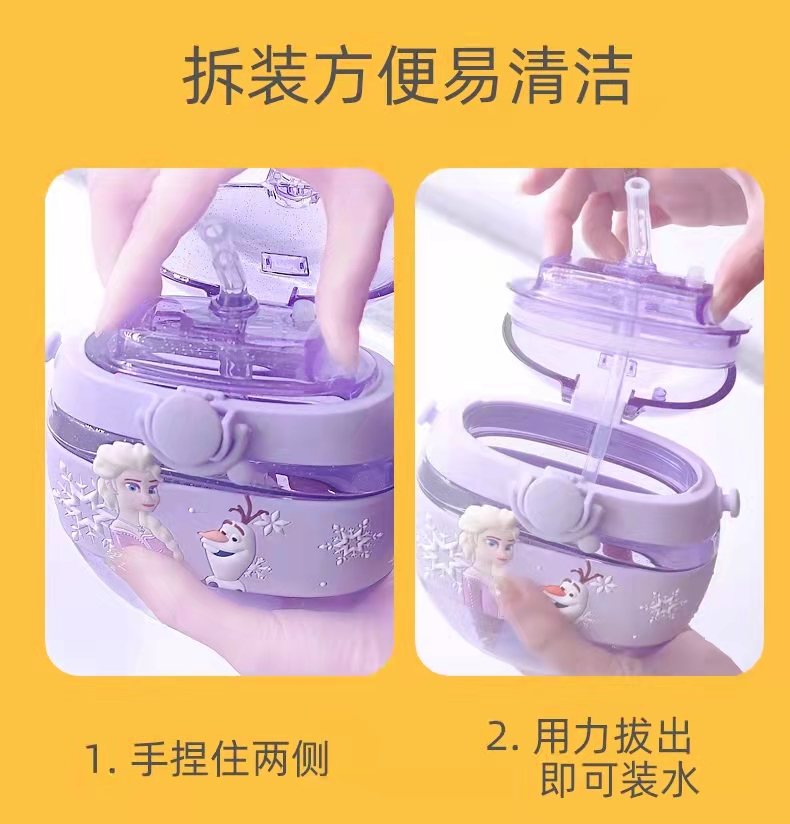 拆装方便易清洁

1. 手捏住两侧

2. 用力拔出
即可装水