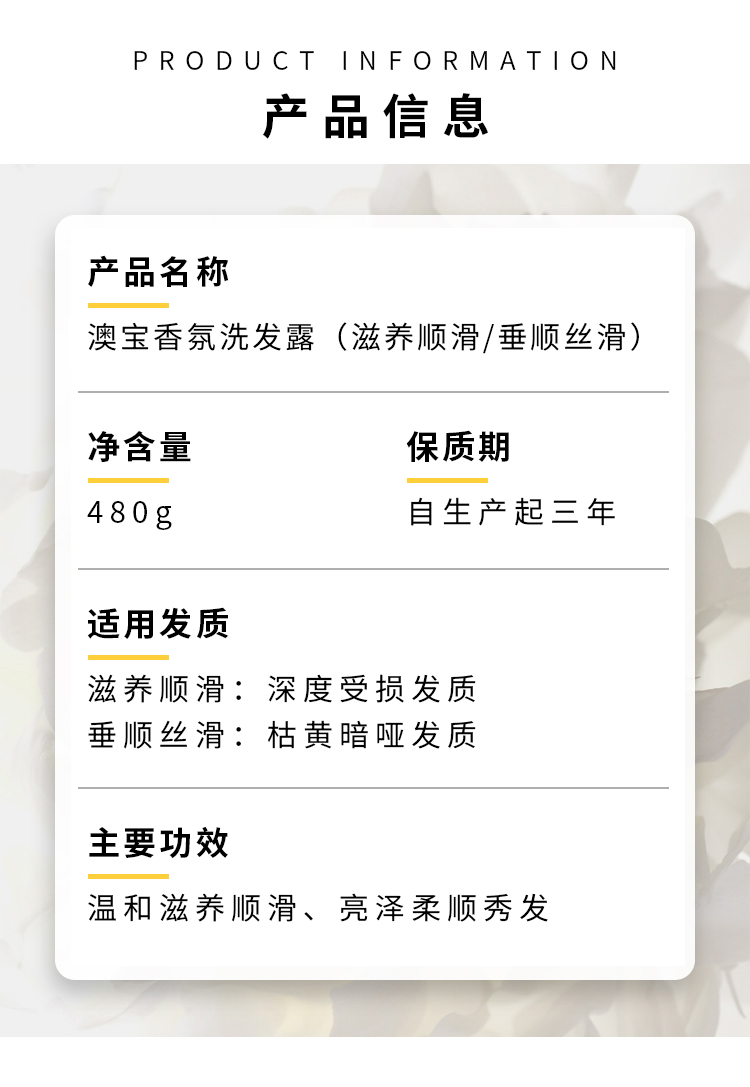 PRODUCT INFORMATION

产品信息

产品名称

澳宝香氛洗发露（滋养顺滑/垂顺丝滑）

净含量

480g

保质期

自生产起三年

适用发质

滋养顺滑：深度受损发质
垂顺丝滑：枯黄暗哑发质

主要功效

温和滋养顺滑、亮泽柔顺秀发