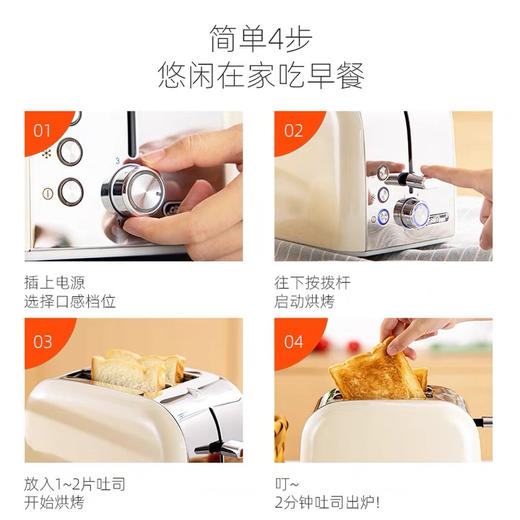 简单4步
悠闲在家吃早餐

01

3

插上电源
选择口感档位

02

往下按拨杆
启动烘烤

03

放入1~2片吐司
开始烘烤

04

叮~
2分钟吐司出炉!