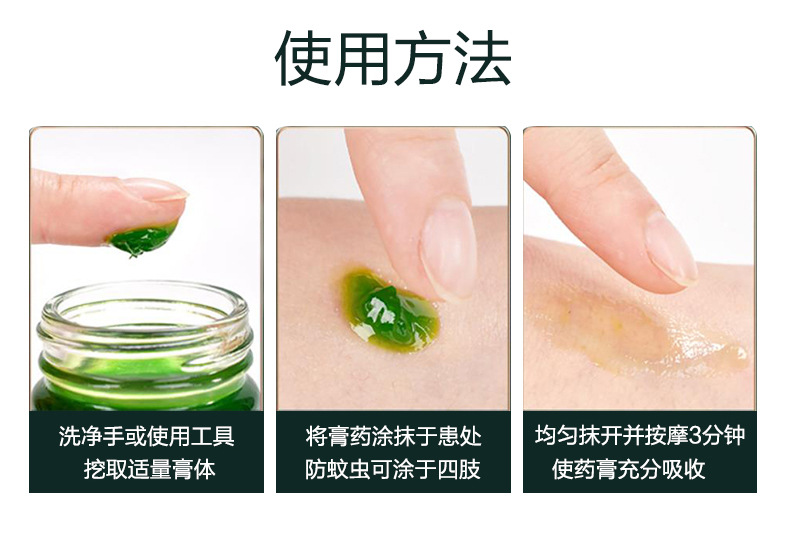 使用方法

洗净手或使用工具
挖取适量膏体

将膏药涂抹于患处
防蚊虫可涂于四肢

均匀抹开并按摩3分钟
使药膏充分吸收