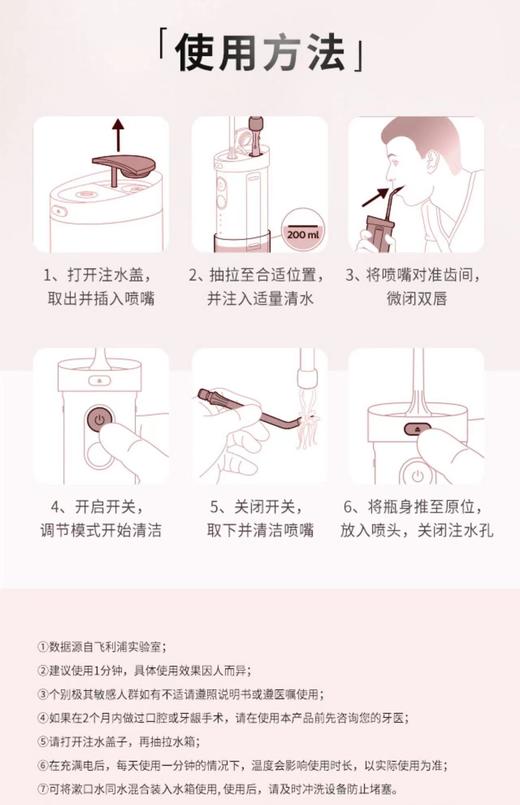 「使用方法」

200 ml

1、打开注水盖，取出并插入喷嘴

2、抽拉至合适位置，并注入适量清水

3、将喷嘴对准齿间，微闭双唇

4、开启开关，调节模式开始清洁

5、关闭开关，取下并清洁喷嘴

6、将瓶身推至原位，放入喷头，关闭注水孔

①数据源自飞利浦实验室；
②建议使用1分钟，具体使用效果因人而异；
③个别极其敏感人群如有不适请遵照说明书或遵医嘱使用；
④如果在2个月内做过口腔或牙龈手术，请在使用本产品前先咨询您的牙医；
⑤请打开注水盖子，再抽拉水箱；
⑥在充满电后，每天使用一分钟的情况下，温度会影响使用时长，以实际使用为准；
⑦可将漱口水同水混合装入水箱使用，使用后，请及时冲洗设备防止堵塞。