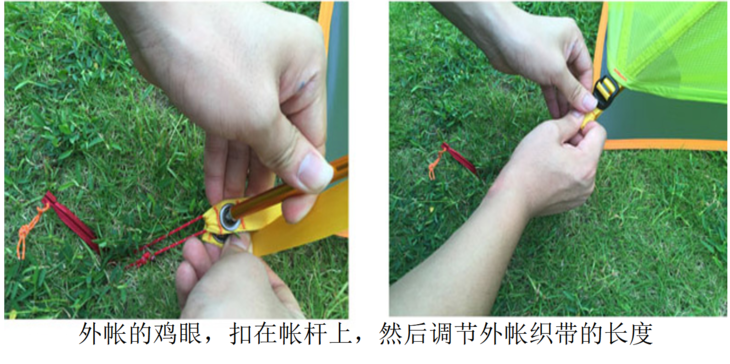 外帐的鸡眼，扣在帐杆上，然后调节外帐织带的长度