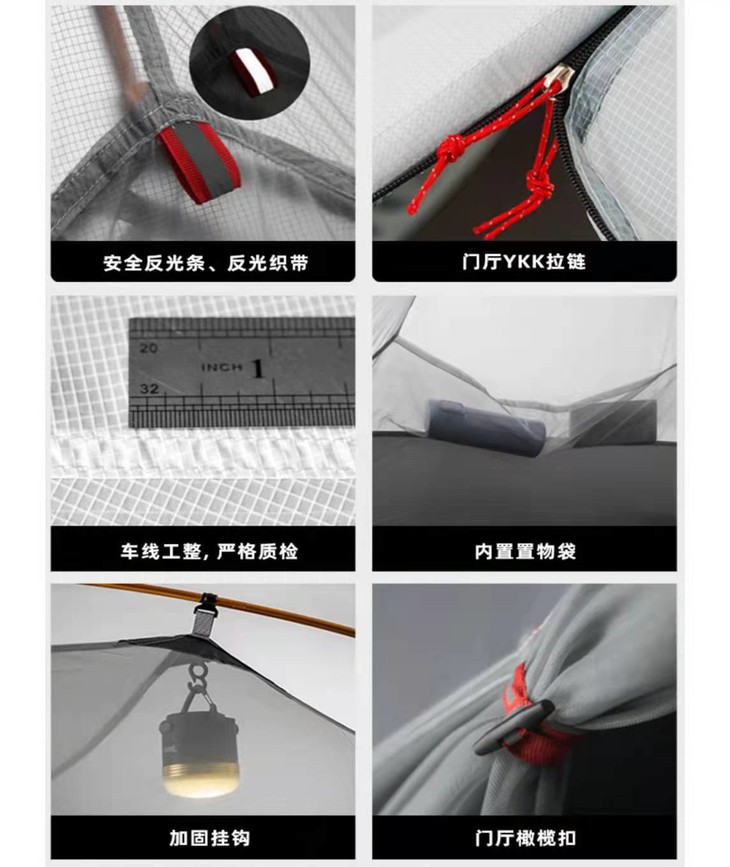 安全反光条、反光织带

门厅YKK拉链

20
INCH 1
32

车线工整, 严格质检

内置置物袋

加固挂钩

门厅橄榄扣