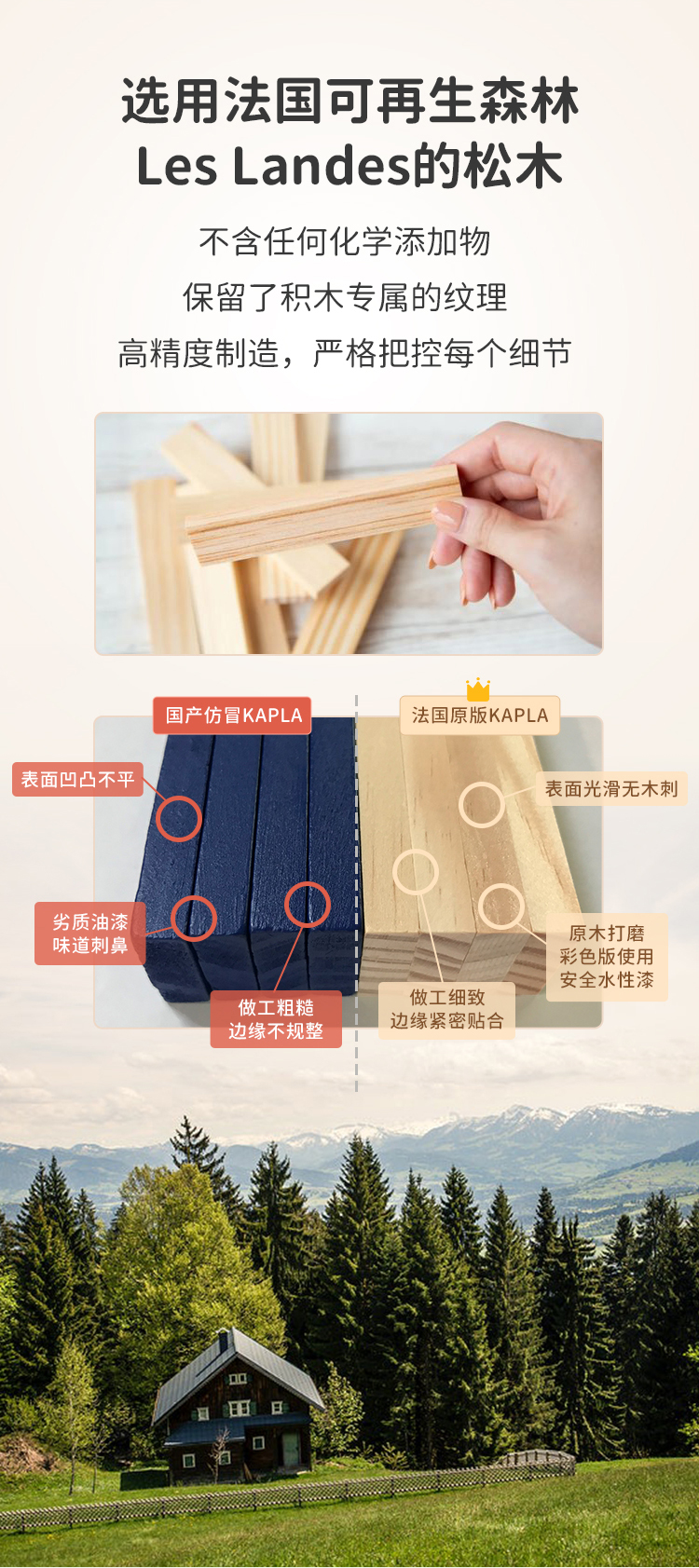 选用法国可再生森林
Les Landes的松木

不含任何化学添加物
保留了积木专属的纹理
高精度制造，严格把控每个细节

国产仿冒KAPLA

表面凹凸不平

劣质油漆
味道刺鼻

做工粗糙
边缘不规整

法国原版KAPLA

表面光滑无木刺

原木打磨
彩色版使用
安全水性漆

做工细致
边缘紧密贴合