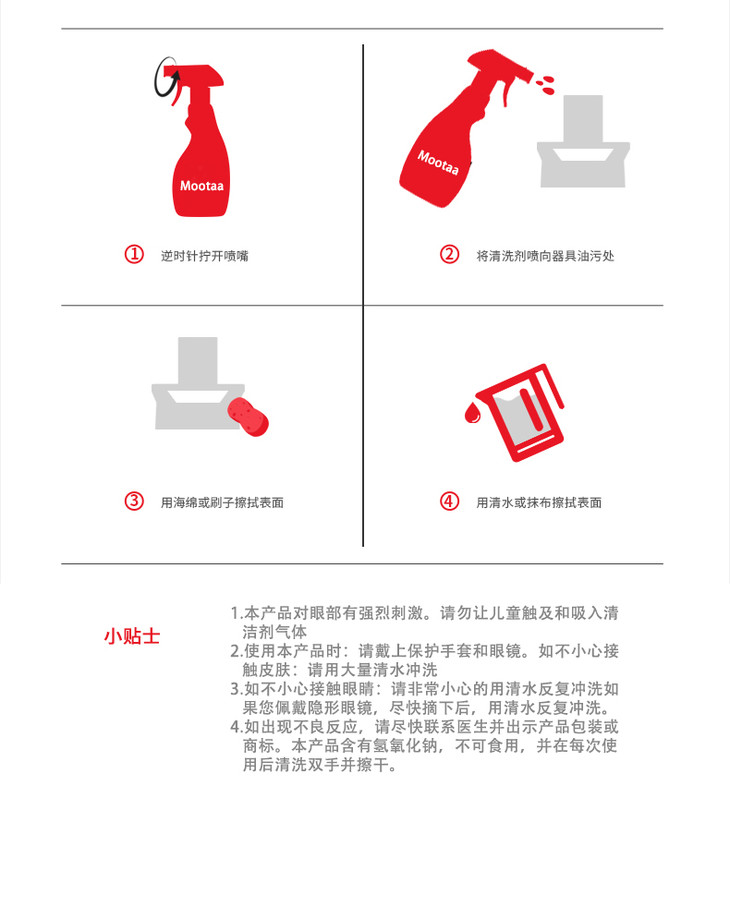 Mootaa

① 逆时针拧开喷嘴

Mootaa

② 将清洗剂喷向器具油污处

③ 用海绵或刷子擦拭表面

④ 用清水或抹布擦拭表面

小贴士

1.本产品对眼部有强烈刺激。请勿让儿童触及和吸入清洁剂气体
2.使用本产品时：请戴上保护手套和眼镜。如不小心接触皮肤：请用大量清水冲洗
3.如不小心接触眼睛：请非常小心的用清水反复冲洗如果您佩戴隐形眼镜，尽快摘下后，用清水反复冲洗。
4.如出现不良反应，请尽快联系医生并出示产品包装或商标。本产品含有氢氧化钠，不可食用，并在每次使用后清洗双手并擦干。